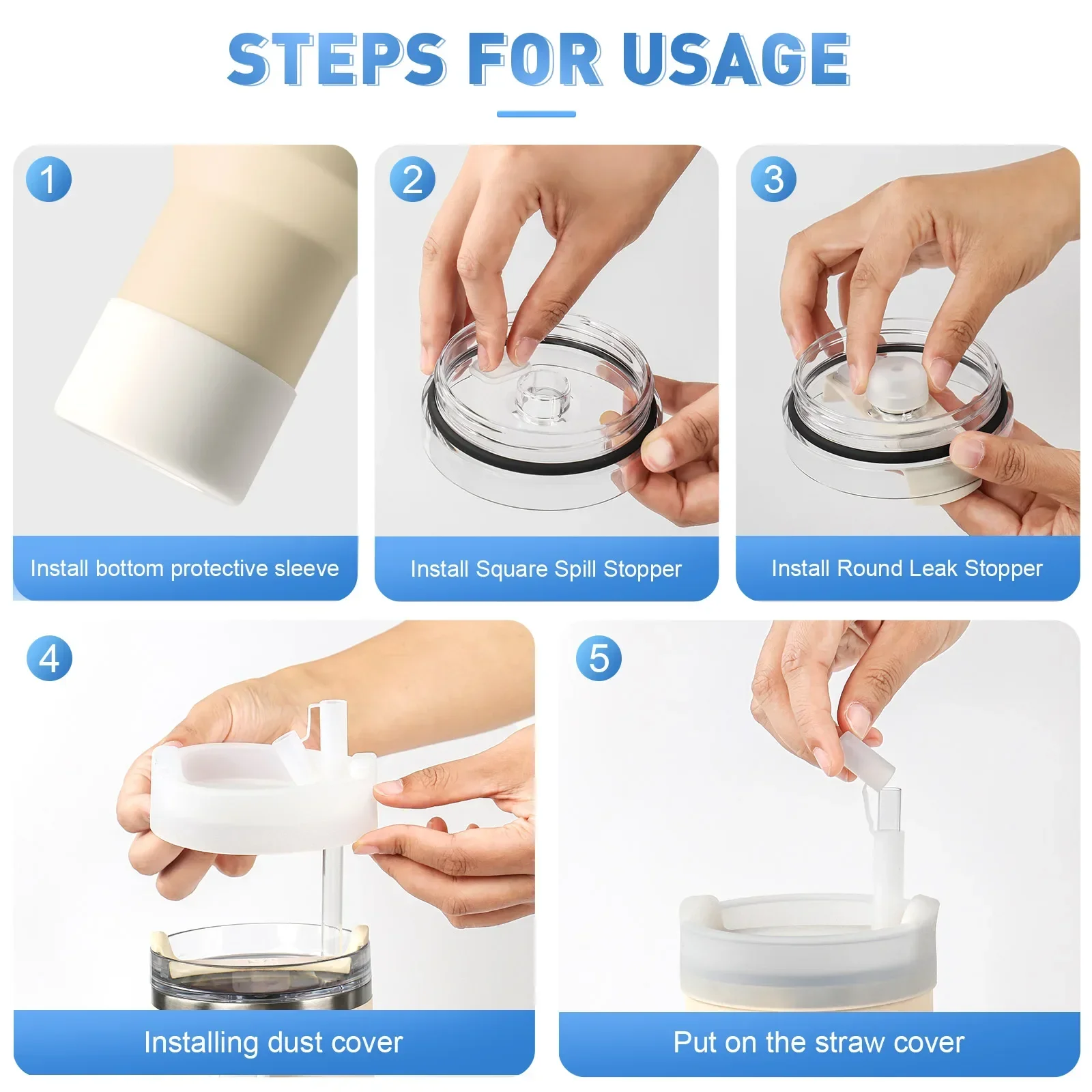 STEPS FOR USAGE

1
Install bottom protective sleeve

2
Install Square Spill Stopper

3
Install Round Leak Stopper

4
Installing dust cover

5
Put on the straw cover