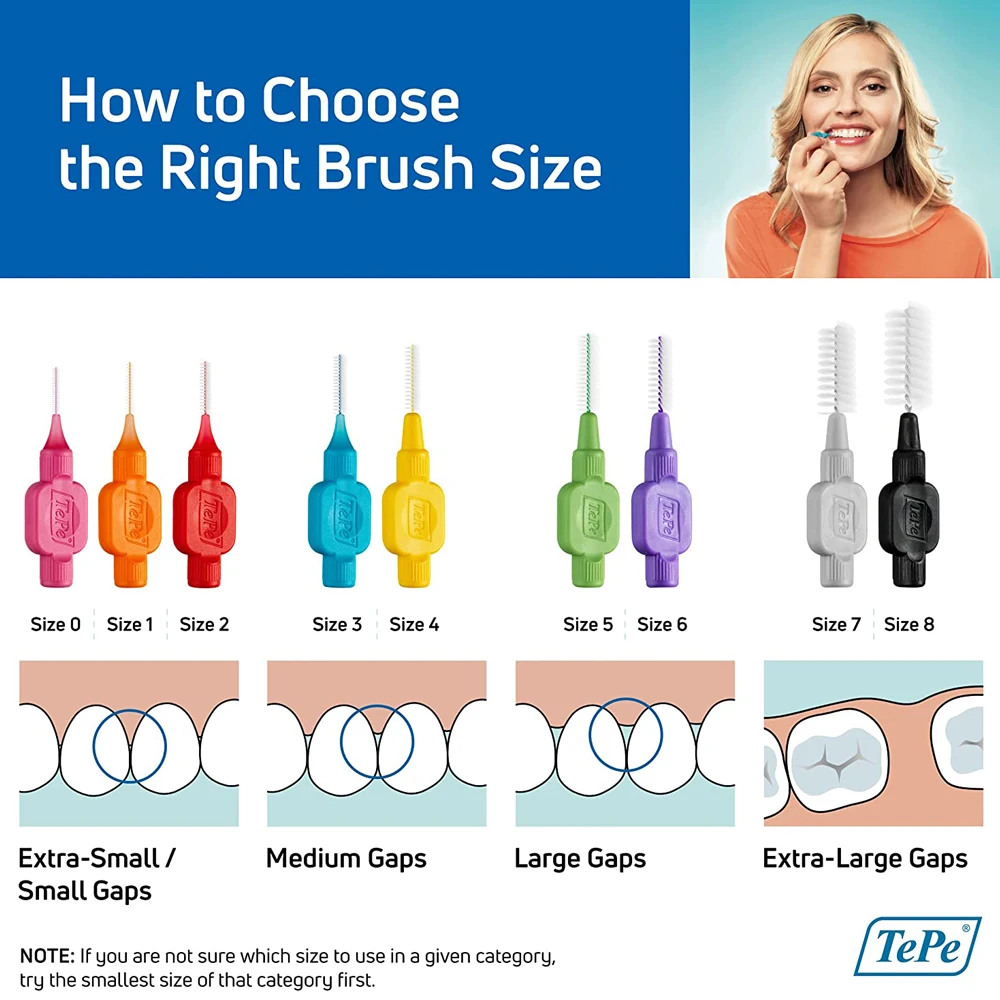 How to Choose the Right Brush Size

TePe TePe TePe TePe TePe TePe TePe TePe TePe

Size 0 Size 1 Size 2 Size 3 Size 4 Size 5 Size 6 Size 7 Size 8

Extra-Small / Small Gaps

Medium Gaps

Large Gaps

Extra-Large Gaps

NOTE: If you are not sure which size to use in a given category, try the smallest size of that category first.

TePe®