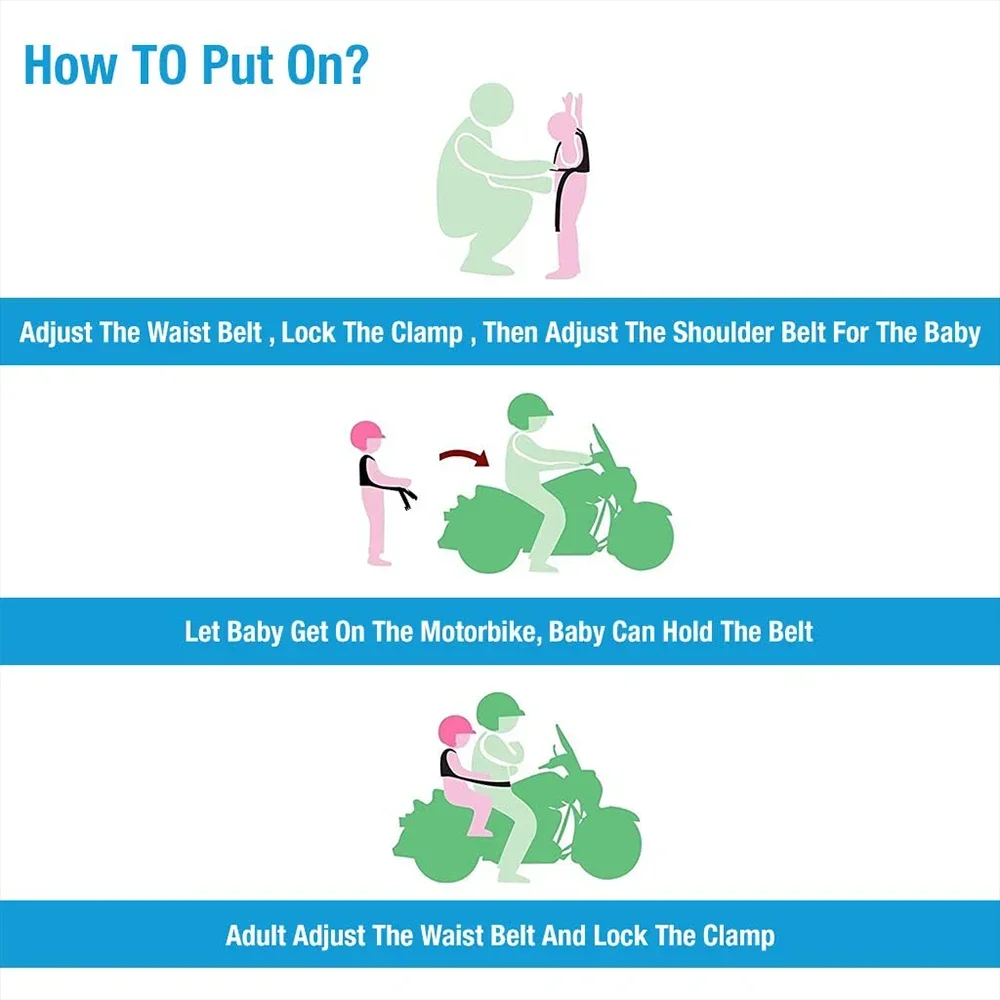 How TO Put On?

Adjust The Waist Belt , Lock The Clamp , Then Adjust The Shoulder Belt For The Baby

Let Baby Get On The Motorbike, Baby Can Hold The Belt

Adult Adjust The Waist Belt And Lock The Clamp