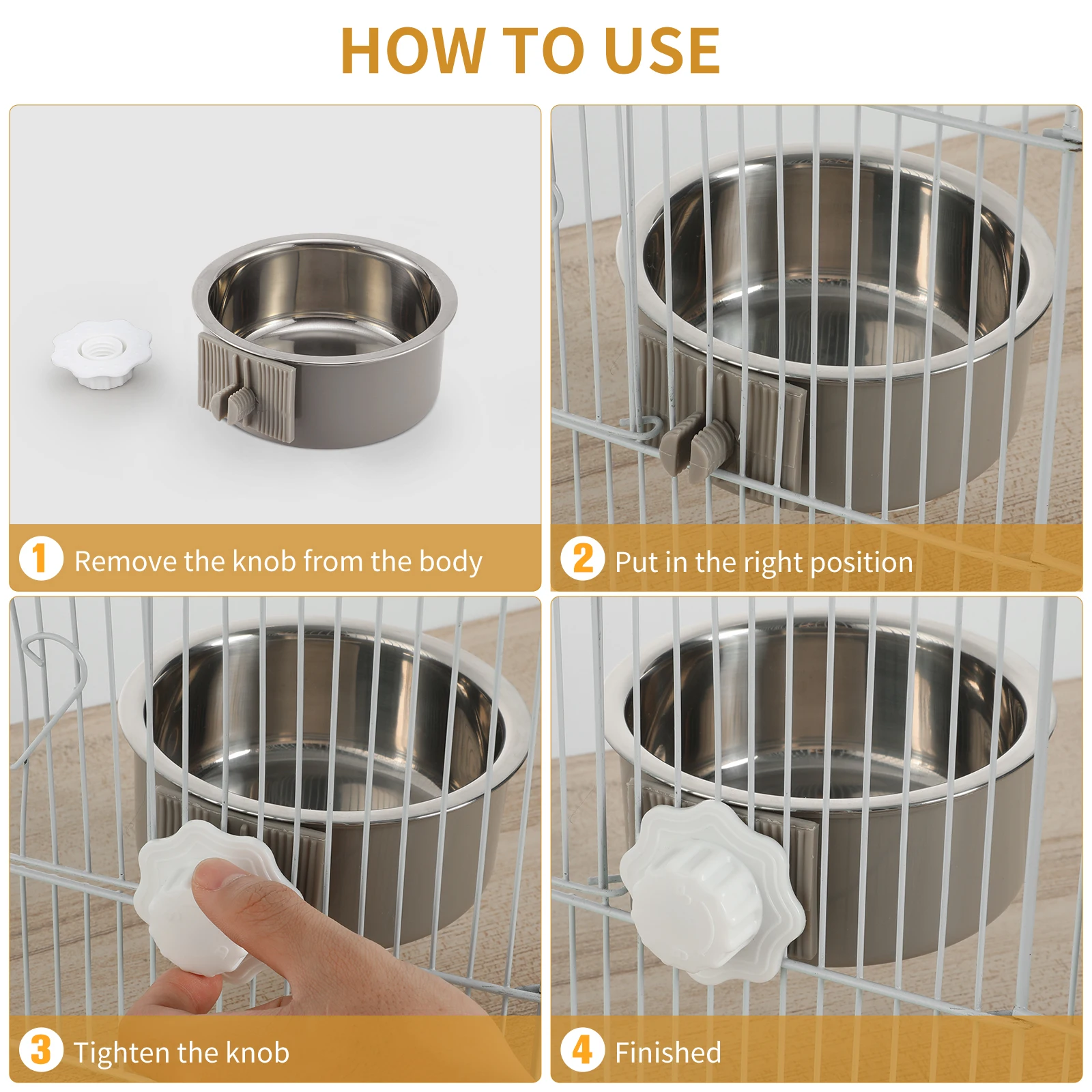 HOW TO USE

1 Remove the knob from the body

2 Put in the right position

3 Tighten the knob

4 Finished