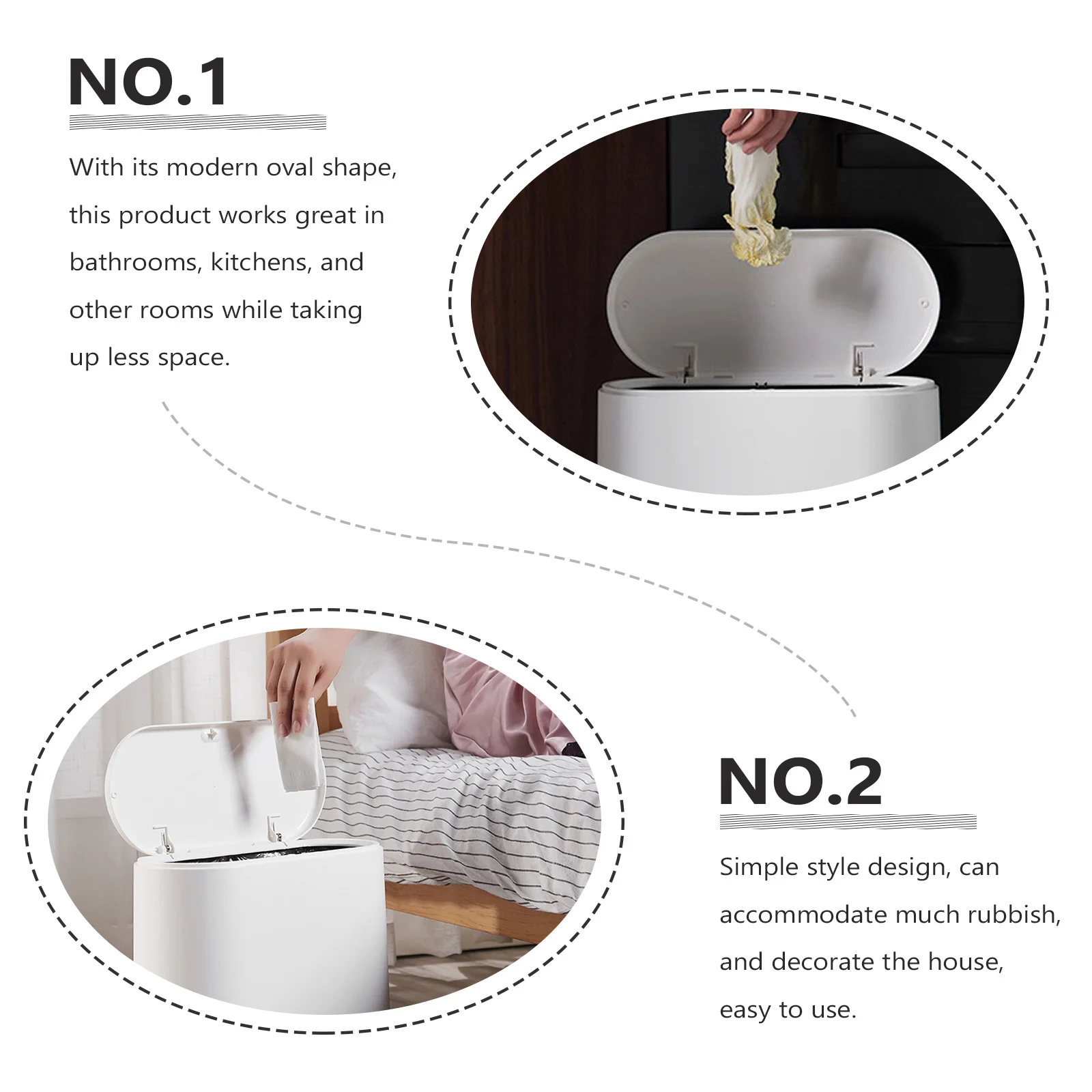 NO.1

With its modern oval shape, this product works great in bathrooms, kitchens, and other rooms while taking up less space.

NO.2

Simple style design, can accommodate much rubbish, and decorate the house, easy to use.