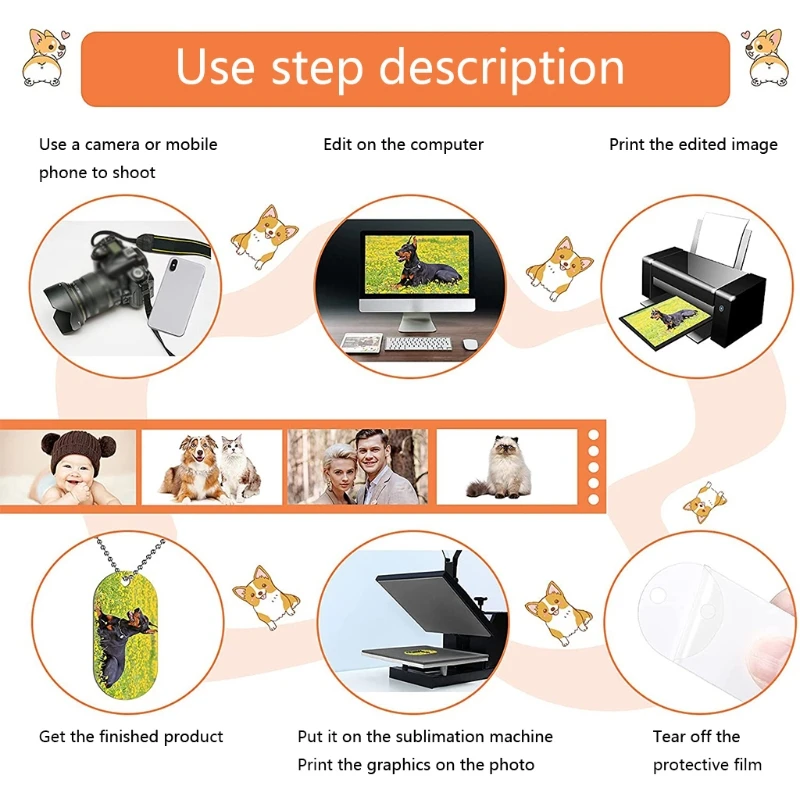 Use step description

Use a camera or mobile phone to shoot

Edit on the computer

Print the edited image

Get the finished product

Put it on the sublimation machine
Print the graphics on the photo

Tear off the protective film