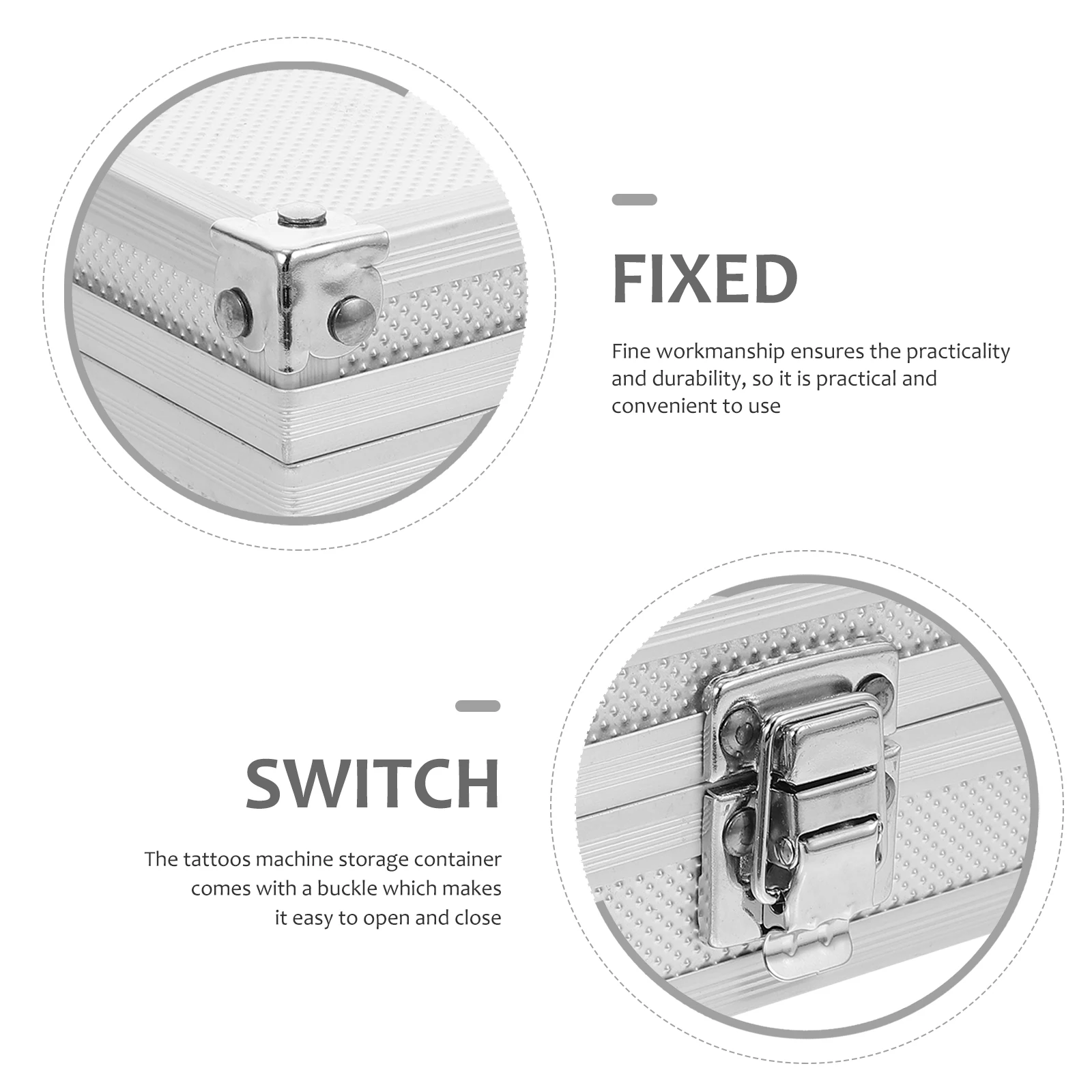 FIXED

Fine workmanship ensures the practicality and durability, so it is practical and convenient to use

SWITCH

The tattoos machine storage container comes with a buckle which makes it easy to open and close