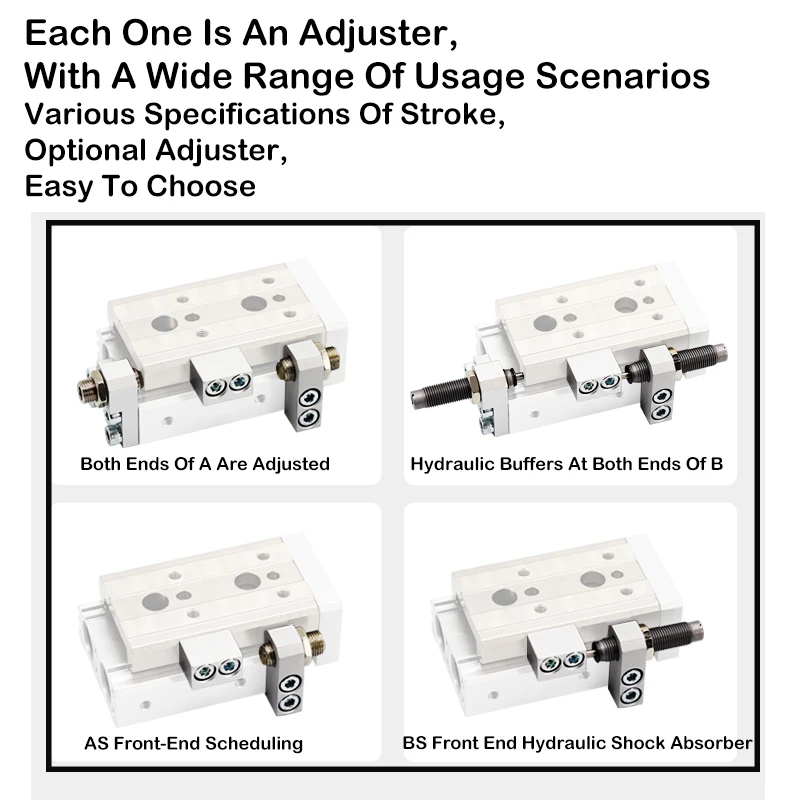 Each One Is An Adjuster,
With A Wide Range Of Usage Scenarios
Various Specifications Of Stroke,
Optional Adjuster,
Easy To Choose

Both Ends Of A Are Adjusted

Hydraulic Buffers At Both Ends Of B

AS Front-End Scheduling

BS Front End Hydraulic Shock Absorber