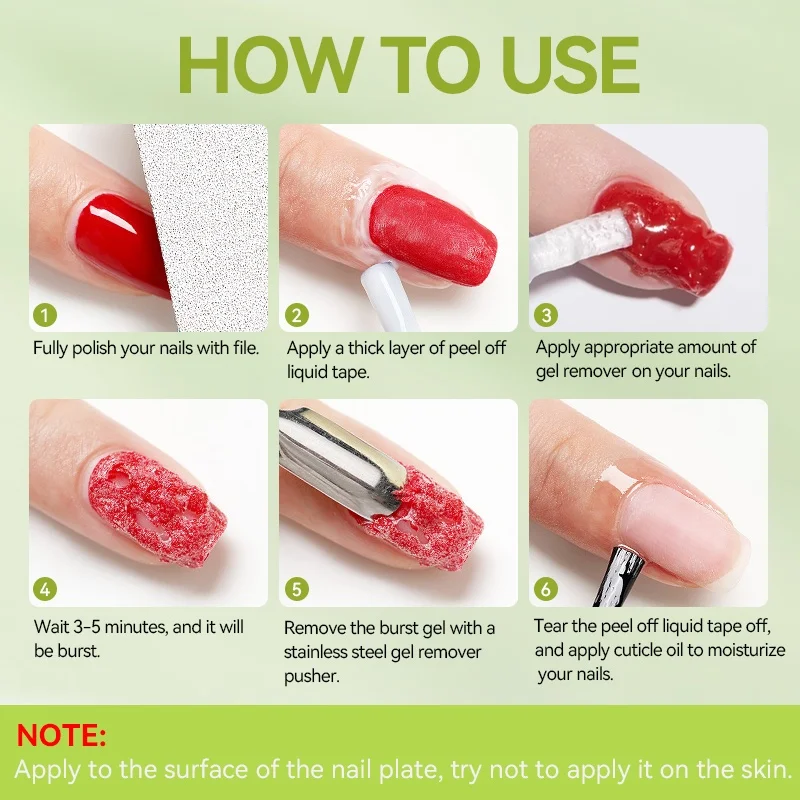 HOW TO USE

1
Fully polish your nails with file.

2
Apply a thick layer of peel off liquid tape.

3
Apply appropriate amount of gel remover on your nails.

4
Wait 3-5 minutes, and it will be burst.

5
Remove the burst gel with a stainless steel gel remover pusher.

6
Tear the peel off liquid tape off, and apply cuticle oil to moisturize your nails.

NOTE:
Apply to the surface of the nail plate, try not to apply it on the skin.