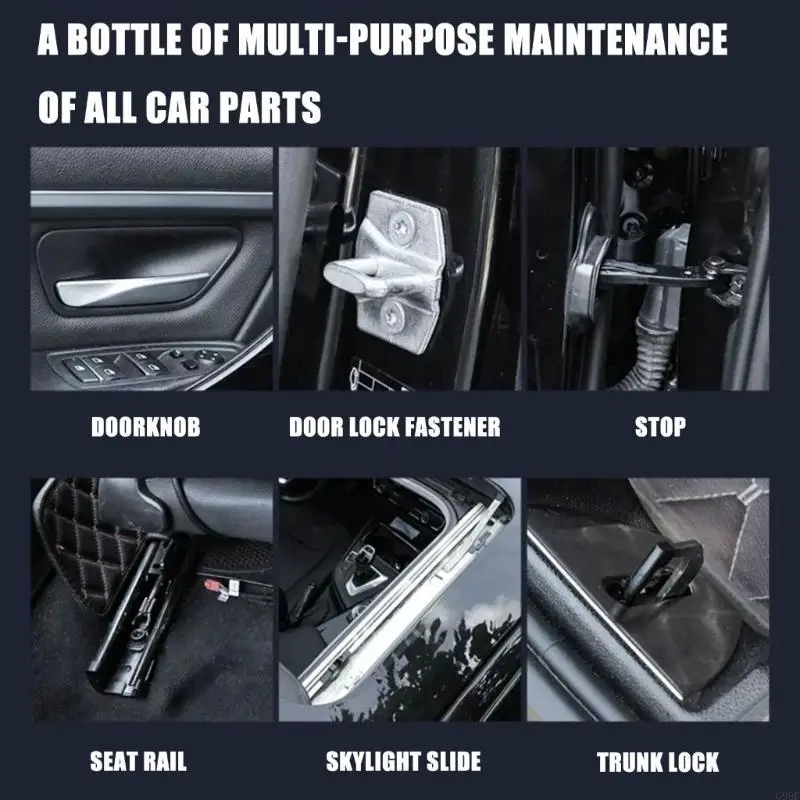 A BOTTLE OF MULTI-PURPOSE MAINTENANCE OF ALL CAR PARTS

DOORKNOB

DOOR LOCK FASTENER

STOP

SEAT RAIL

SKYLIGHT SLIDE

TRUNK LOCK