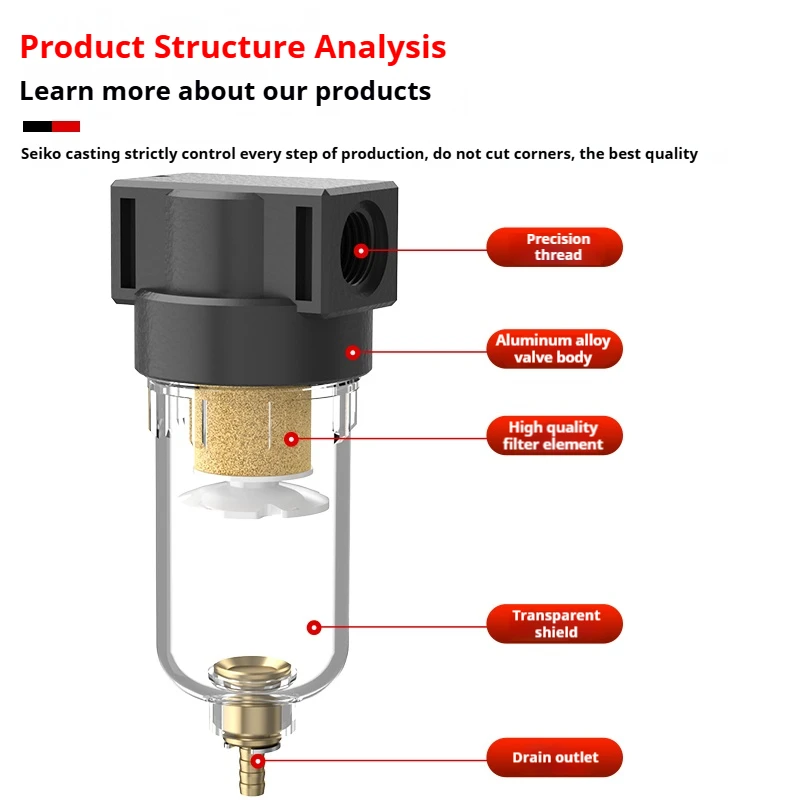 Product Structure Analysis

Learn more about our products

Seiko casting strictly control every step of production, do not cut corners, the best quality

Precision thread

Aluminum alloy valve body

High quality filter element

Transparent shield

Drain outlet