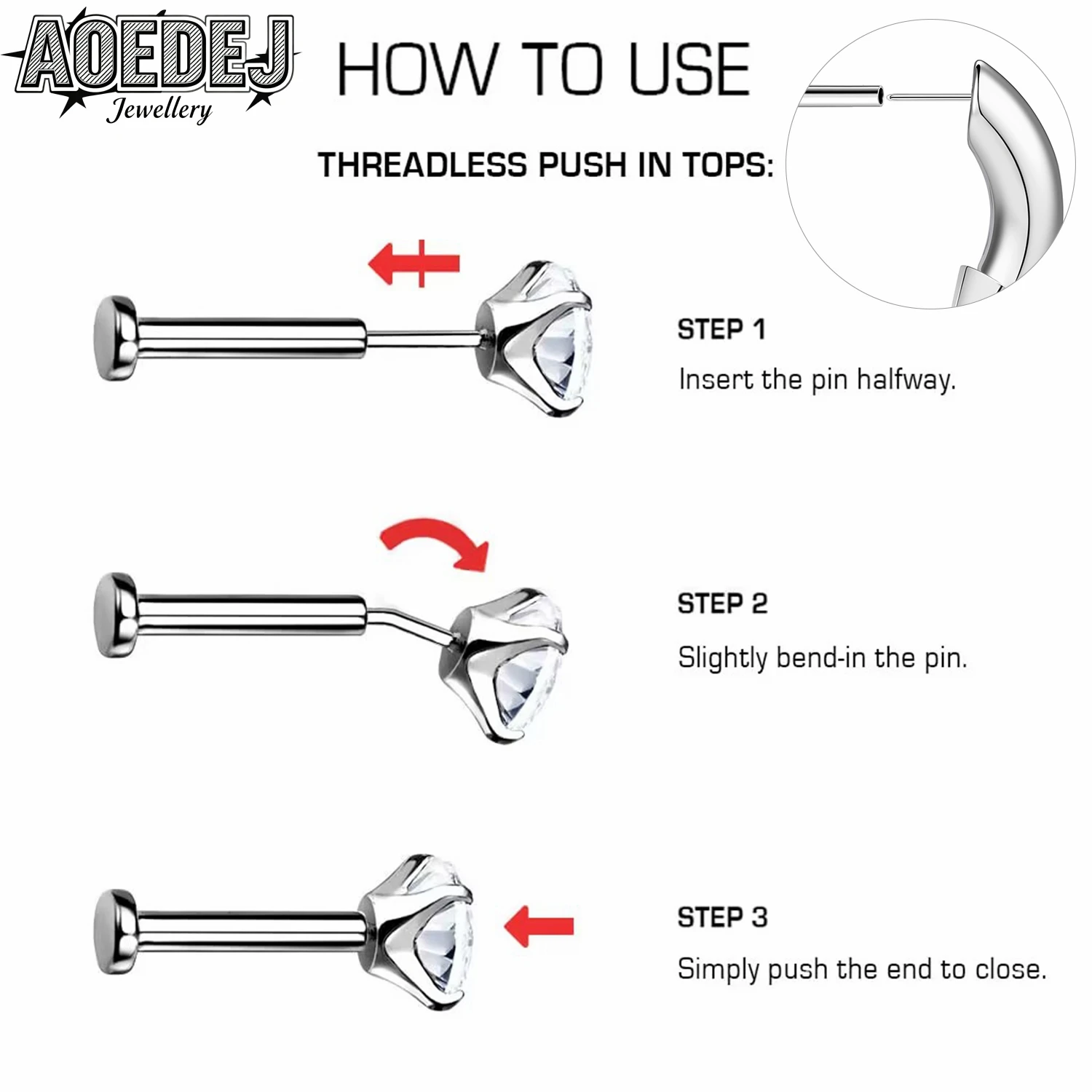 AOEDEJ
Jewellery

HOW TO USE

THREADLESS PUSH IN TOPS:

STEP 1
Insert the pin halfway.

STEP 2
Slightly bend-in the pin.

STEP 3
Simply push the end to close.