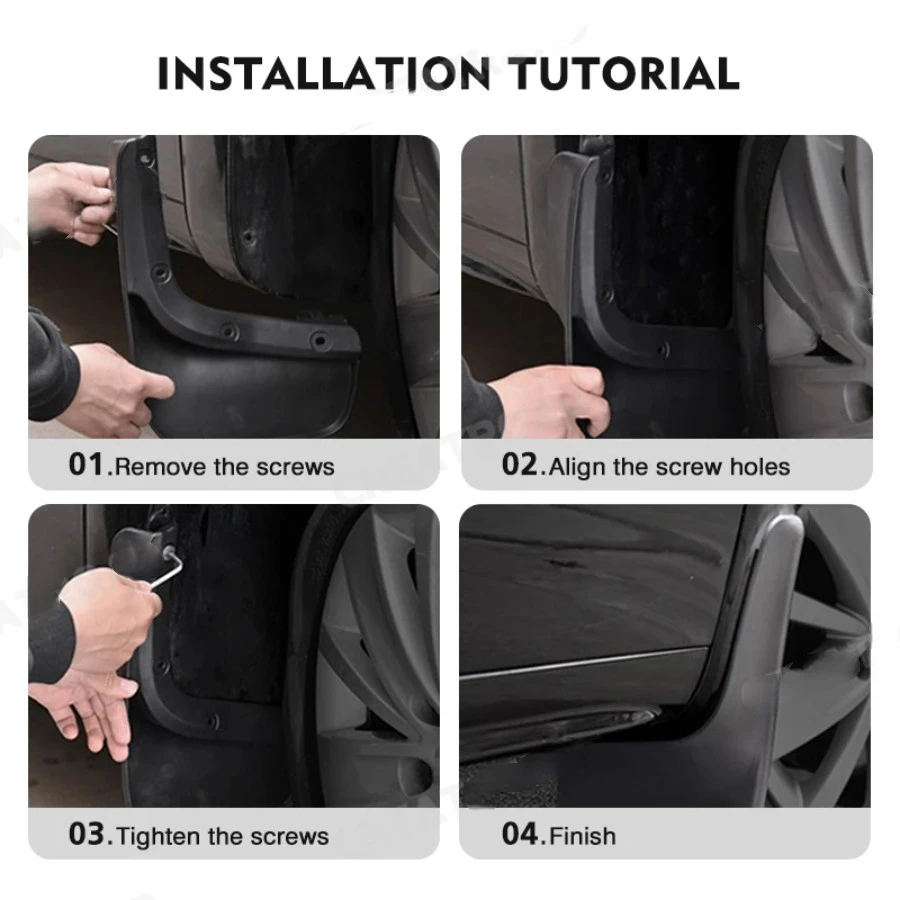 INSTALLATION TUTORIAL

01.Remove the screws

02.Align the screw holes

03.Tighten the screws

04.Finish