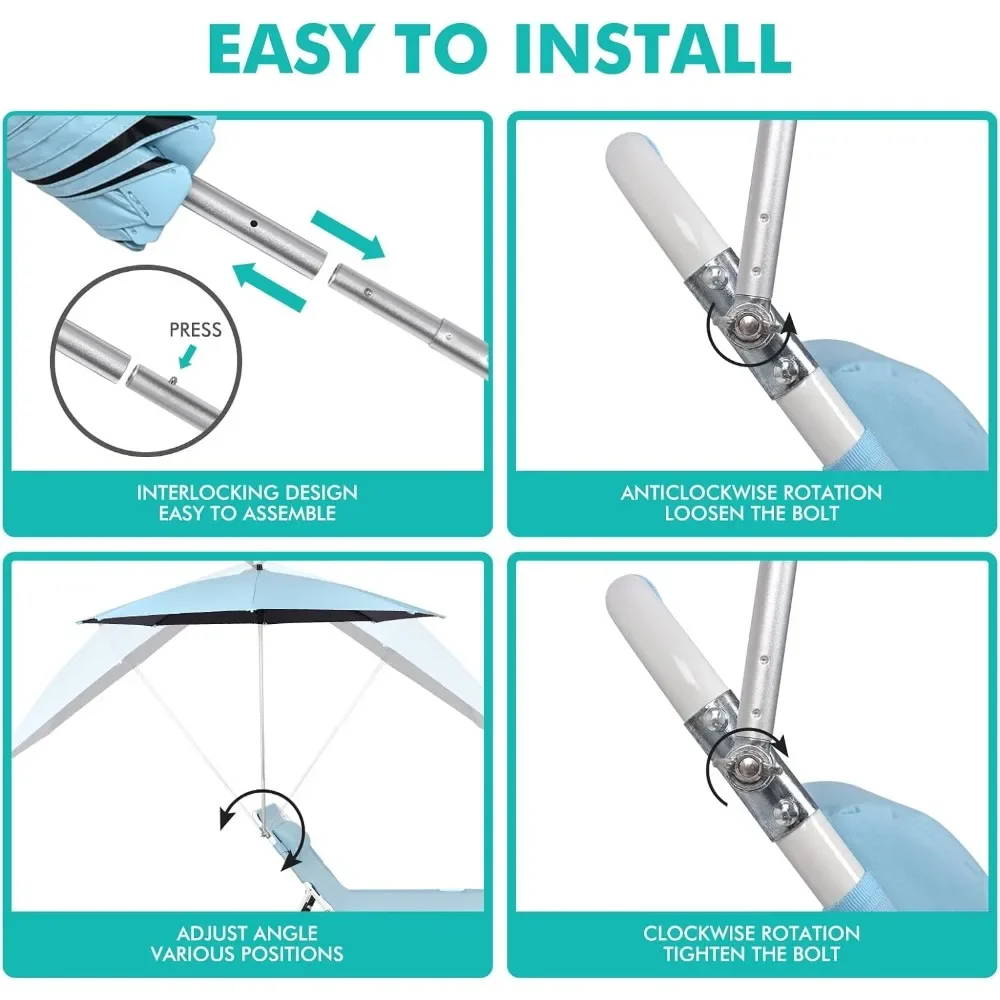 EASY TO INSTALL

PRESS

INTERLOCKING DESIGN
EASY TO ASSEMBLE

ANTICLOCKWISE ROTATION
LOOSEN THE BOLT

ADJUST ANGLE
VARIOUS POSITIONS

CLOCKWISE ROTATION
TIGHTEN THE BOLT