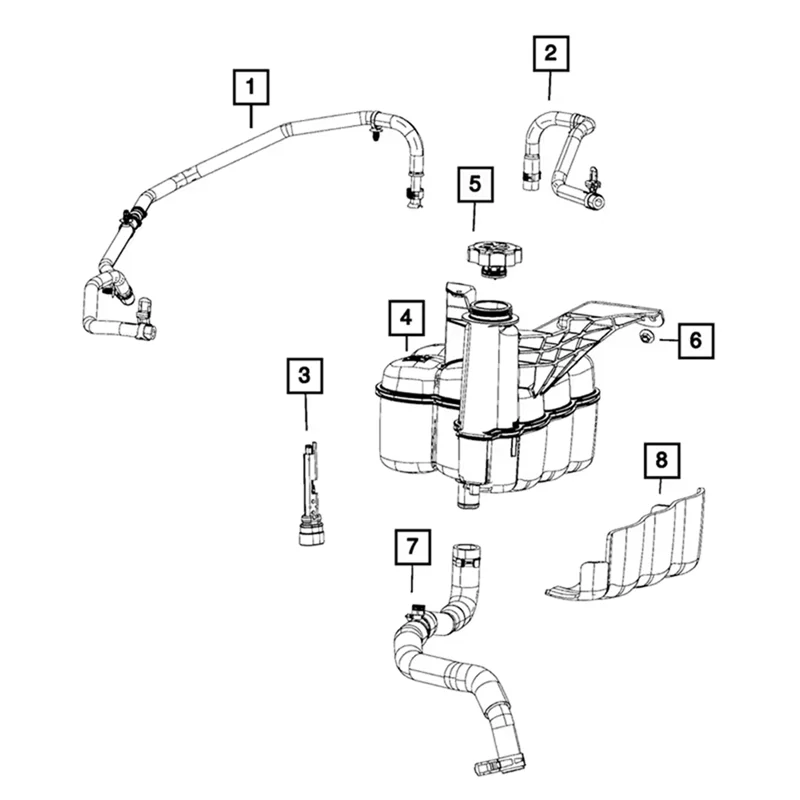 1
2
5
4
6
3
8
7