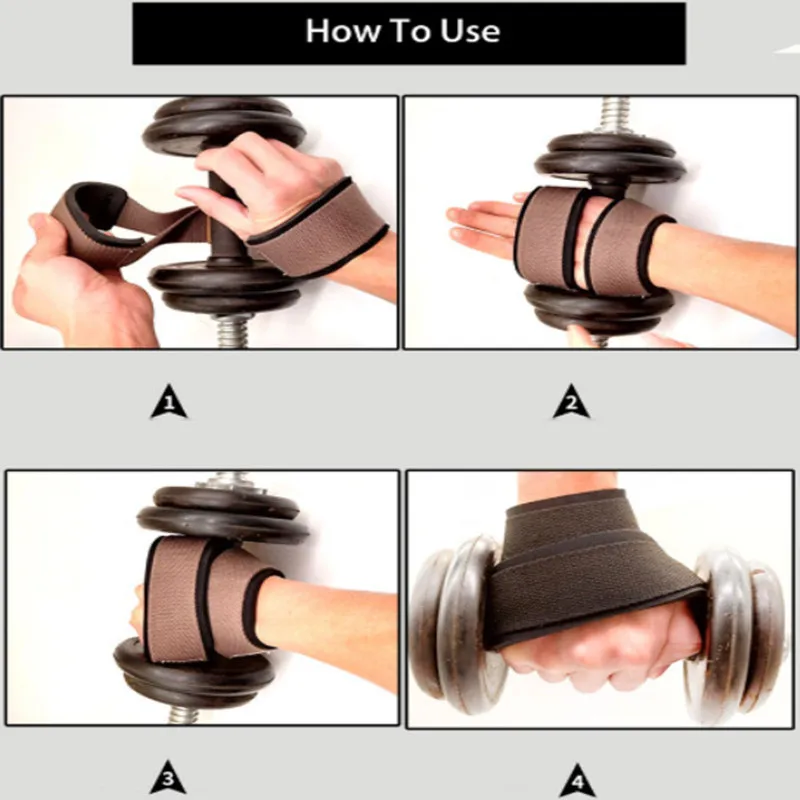 How To Use

1

2

3

4