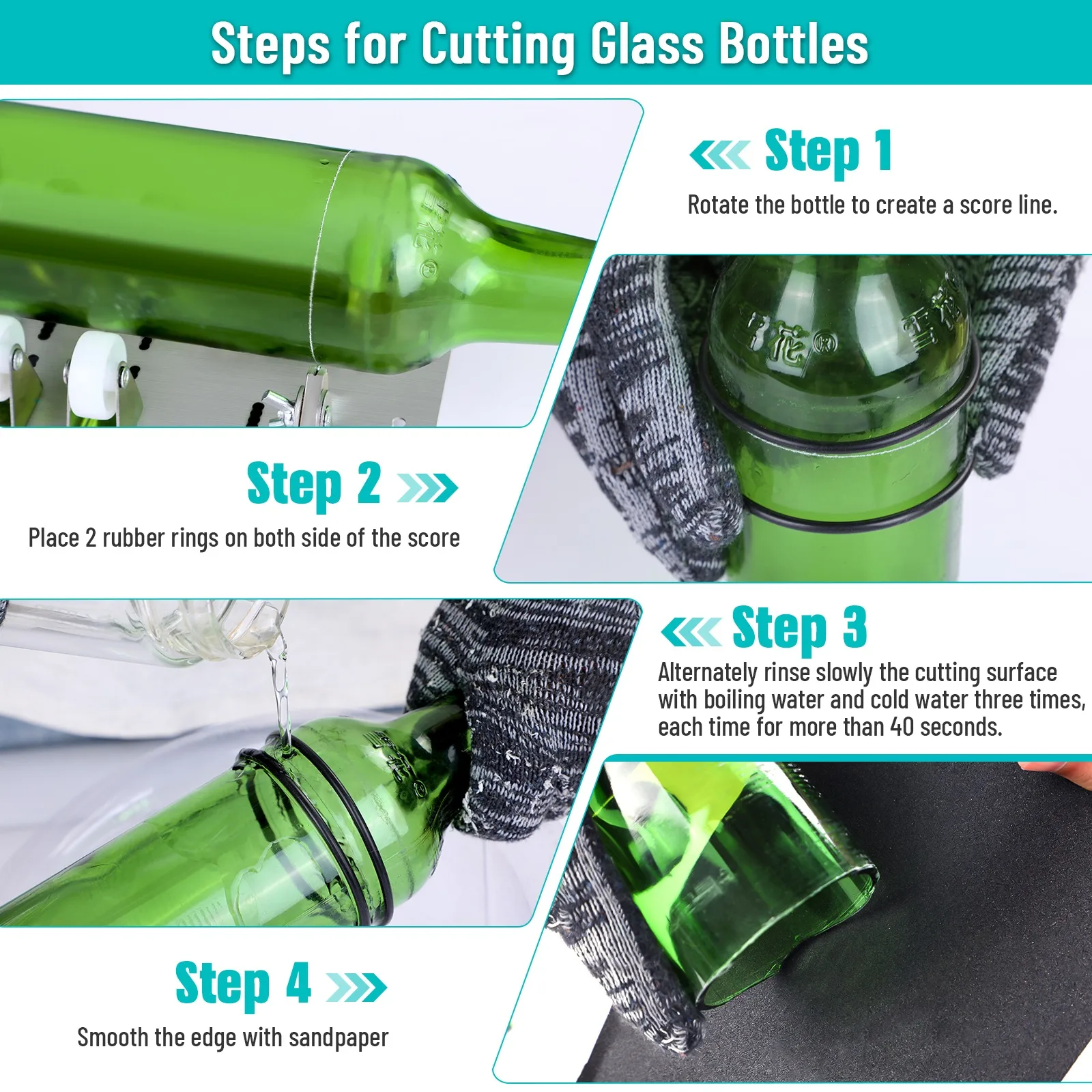 Steps for Cutting Glass Bottles

Step 1

Rotate the bottle to create a score line.

Step 2

Place 2 rubber rings on both side of the score

Step 3

Alternately rinse slowly the cutting surface with boiling water and cold water three times, each time for more than 40 seconds.

Step 4

Smooth the edge with sandpaper