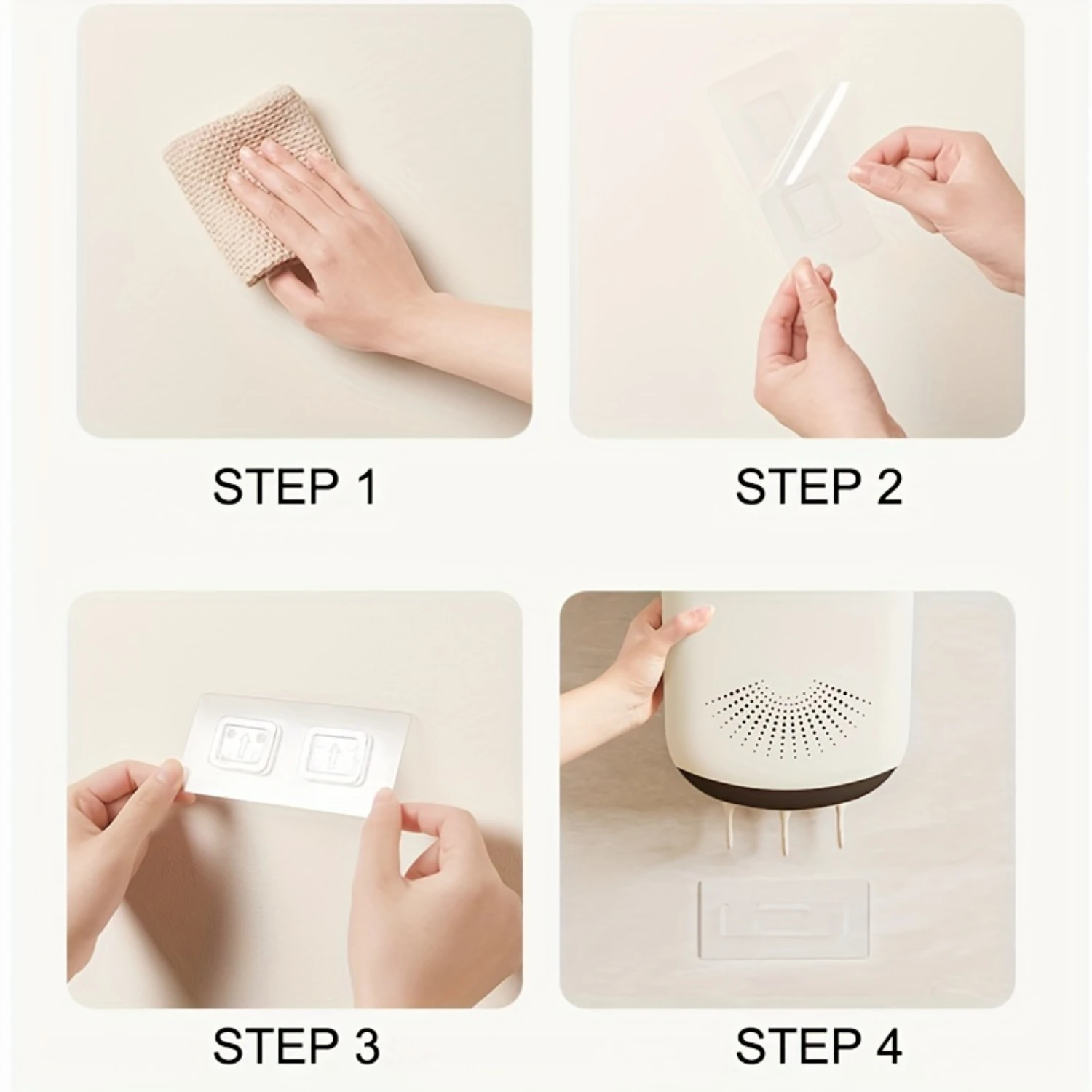 STEP 1

STEP 2

STEP 3

STEP 4