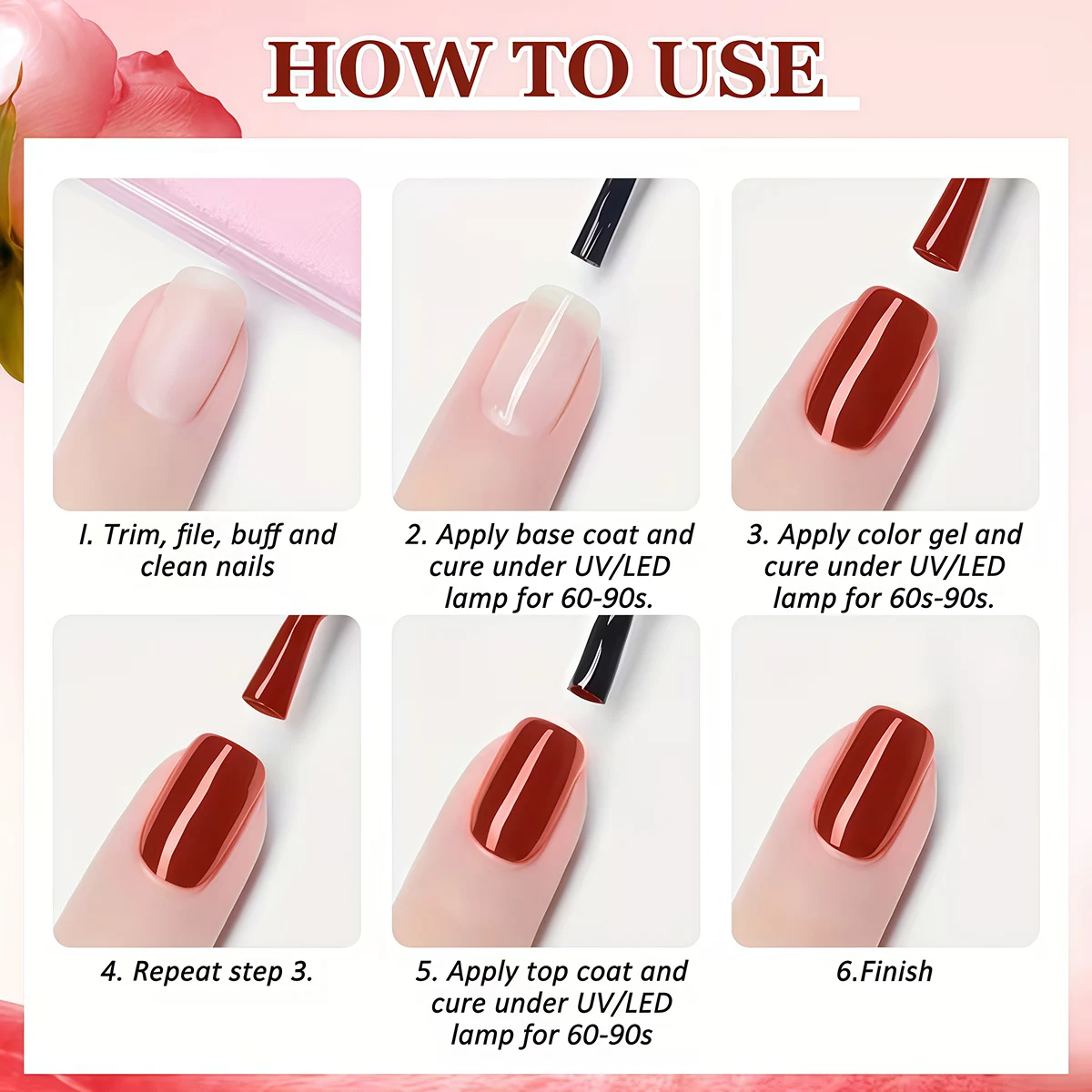 HOW TO USE

I. Trim, file, buff and clean nails

2. Apply base coat and cure under UV/LED lamp for 60-90s.

3. Apply color gel and cure under UV/LED lamp for 60s-90s.

4. Repeat step 3.

5. Apply top coat and cure under UV/LED lamp for 60-90s

6.Finish