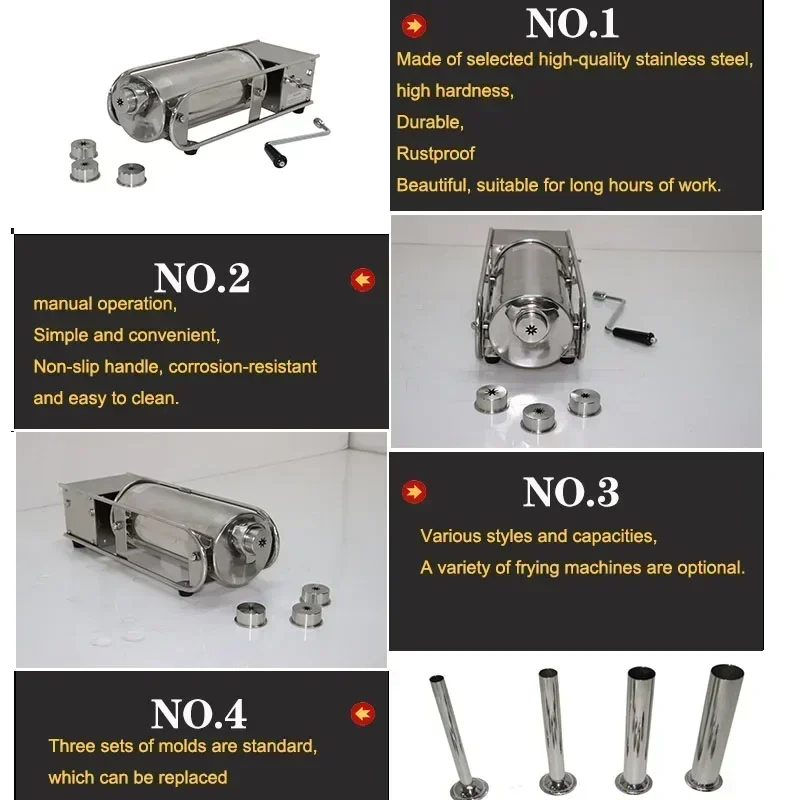 NO.1
Made of selected high-quality stainless steel,
high hardness,
Durable,
Rustproof
Beautiful, suitable for long hours of work.

NO.2
manual operation,
Simple and convenient,
Non-slip handle, corrosion-resistant and easy to clean.

NO.3
Various styles and capacities,
A variety of frying machines are optional.

NO.4
Three sets of molds are standard,
which can be replaced