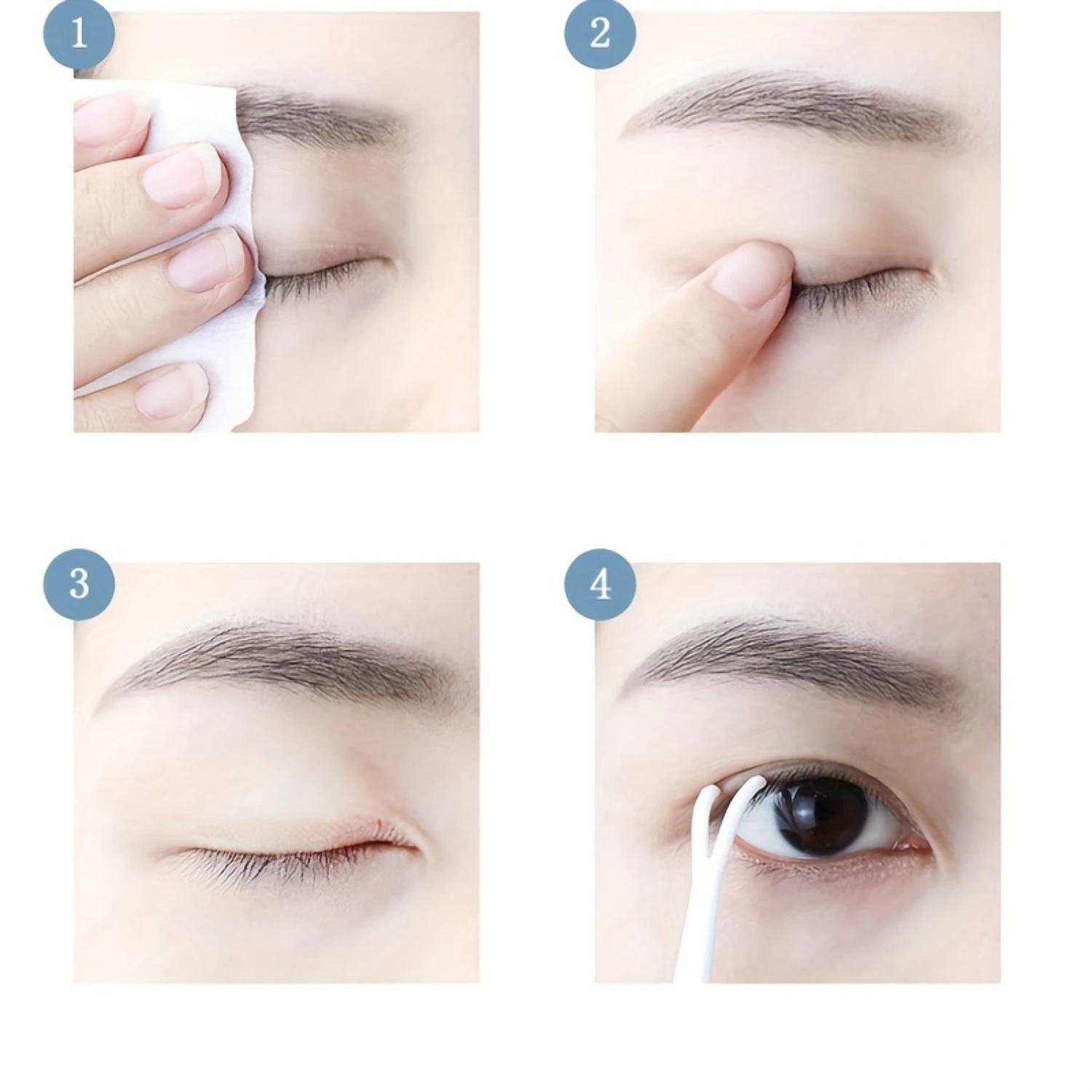 1

2

3

4