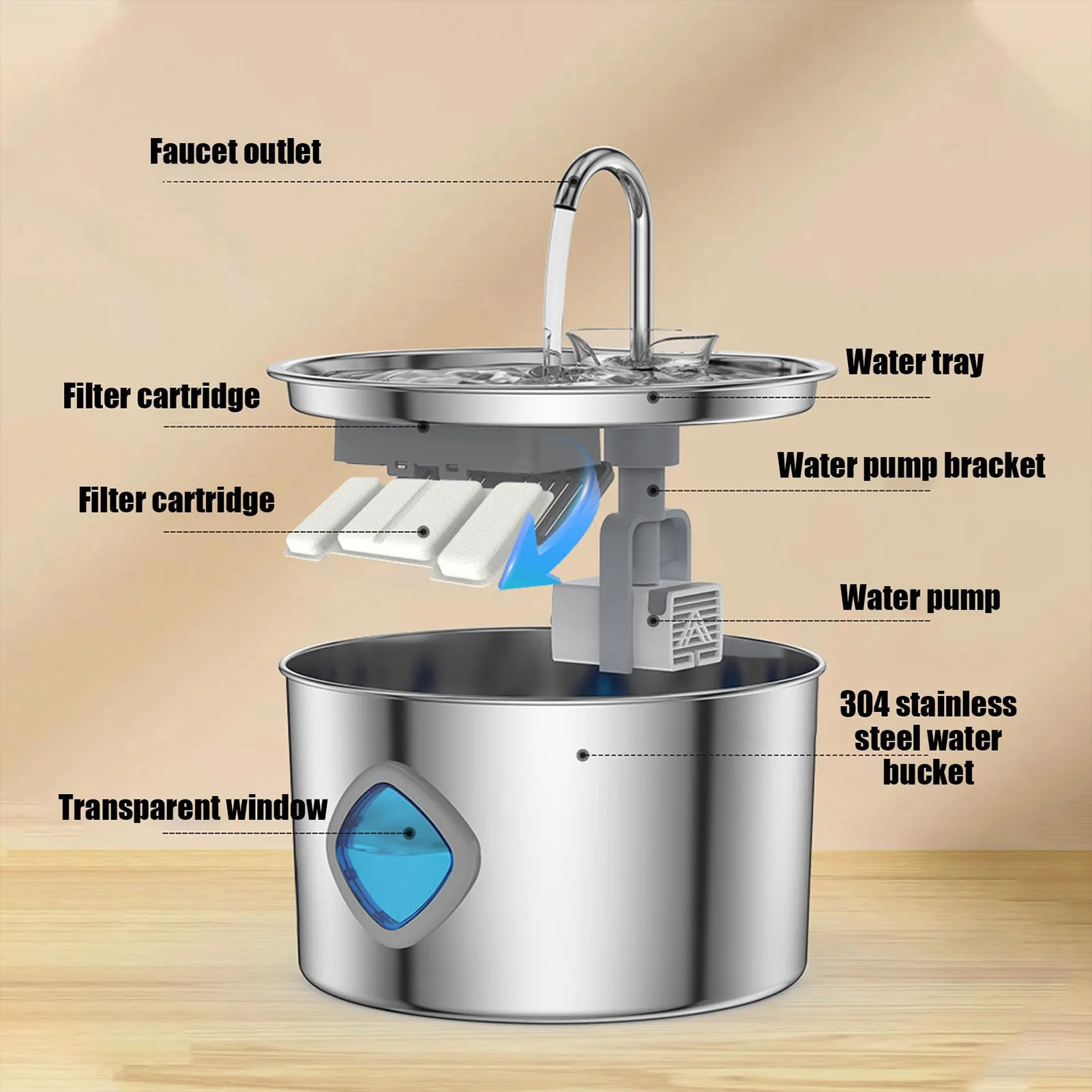 Faucet outlet

Water tray

Filter cartridge

Water pump bracket

Filter cartridge

Water pump

304 stainless steel water bucket

Transparent window