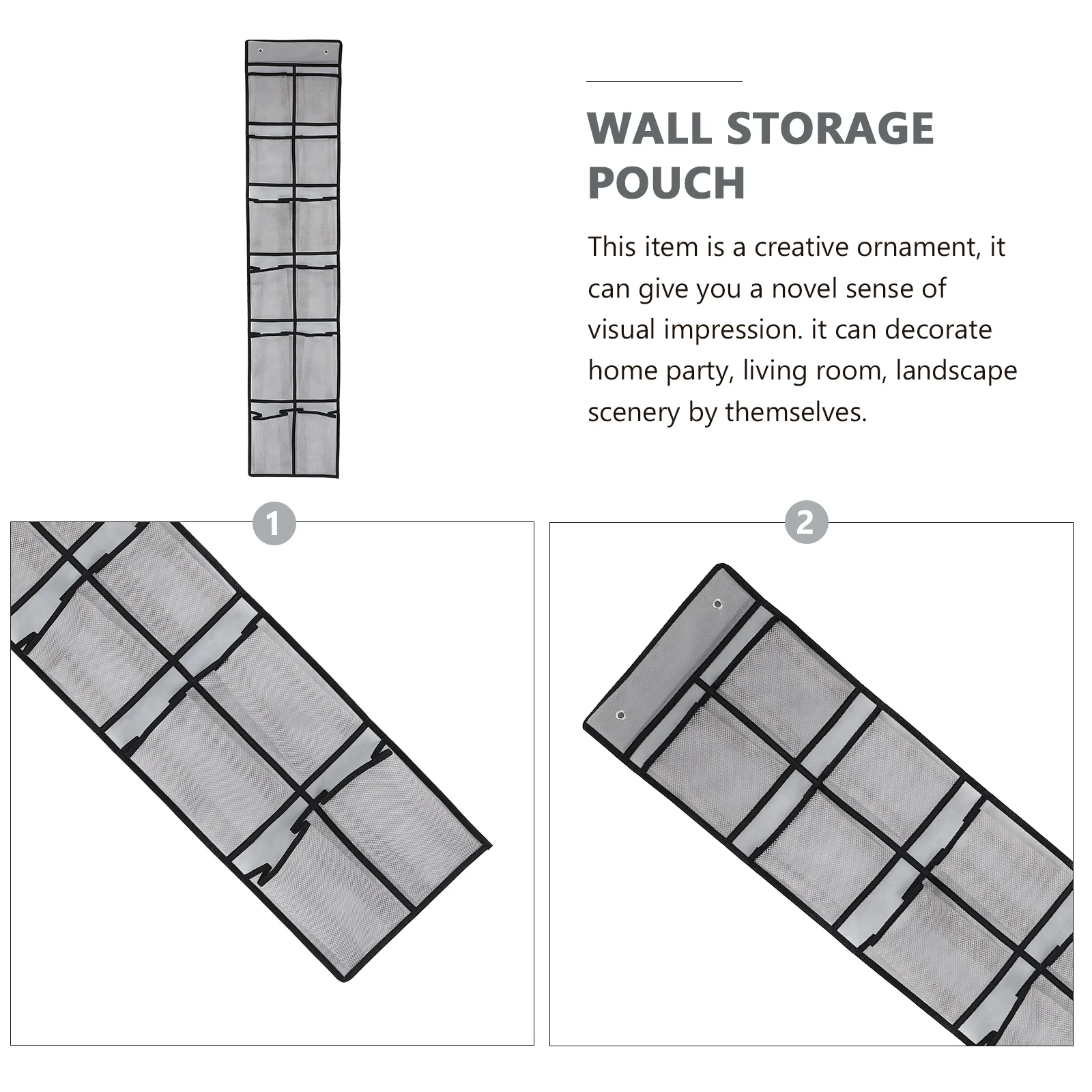 WALL STORAGE POUCH

This item is a creative ornament, it can give you a novel sense of visual impression. it can decorate home party, living room, landscape scenery by themselves.

1

2