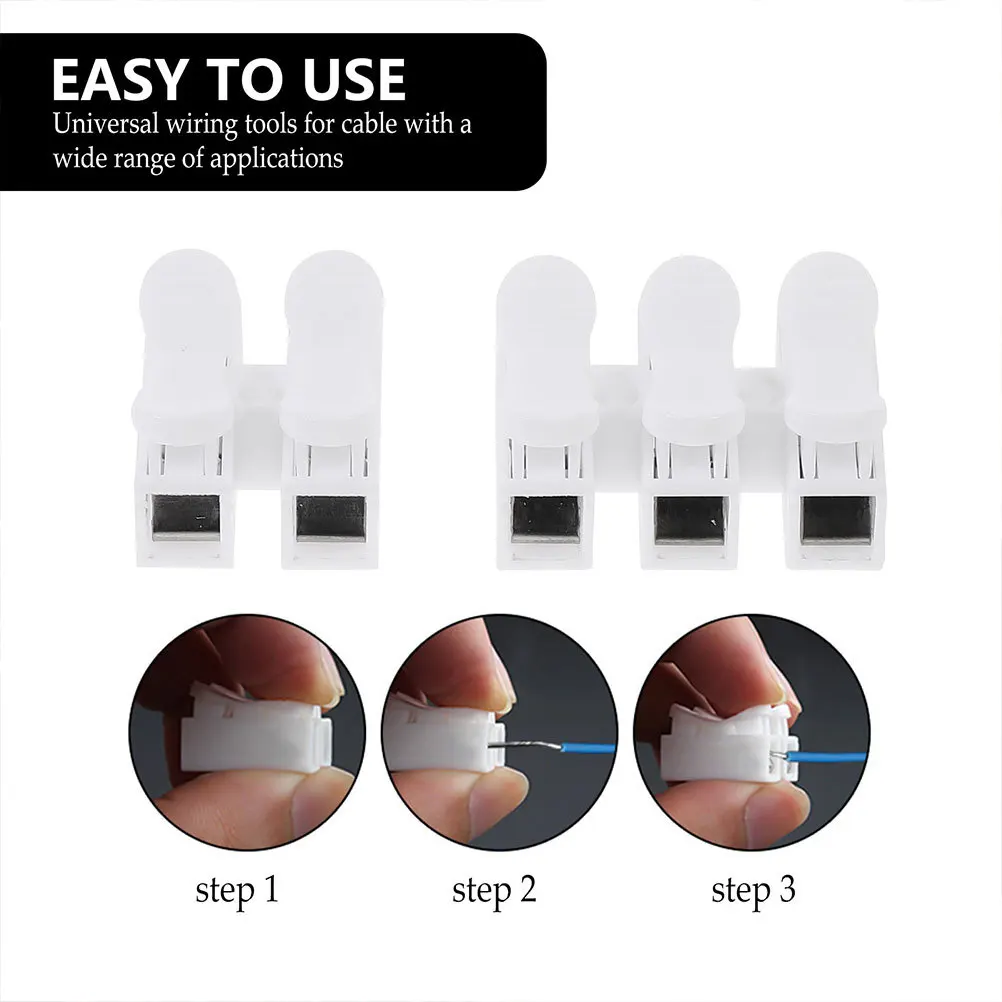 EASY TO USE
Universal wiring tools for cable with a wide range of applications

step 1
step 2
step 3