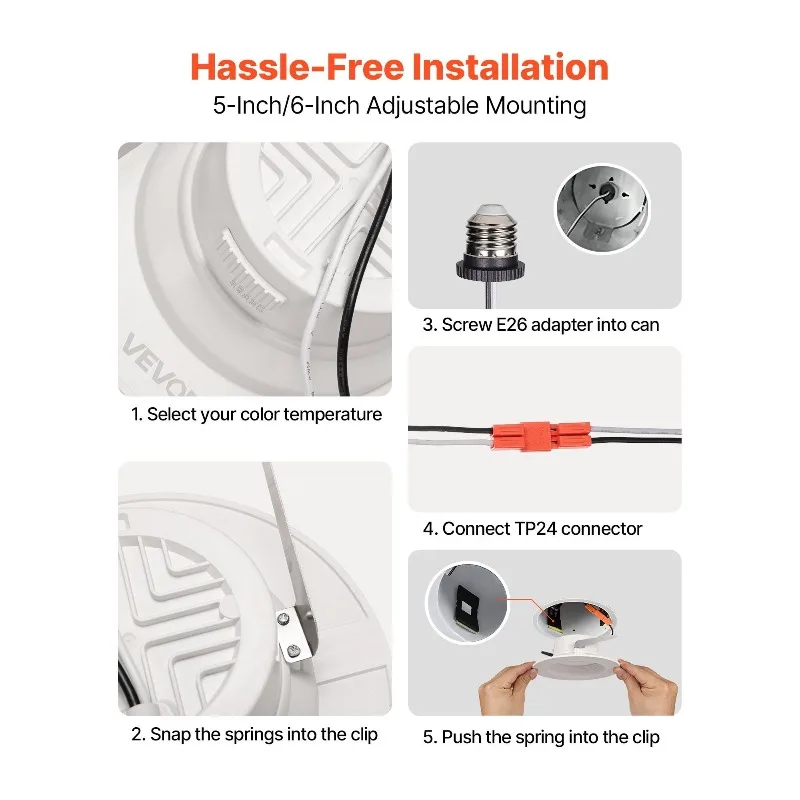 Hassle-Free Installation
5-Inch/6-Inch Adjustable Mounting

VEVOR

1. Select your color temperature

2. Snap the springs into the clip

3. Screw E26 adapter into can

4. Connect TP24 connector

5. Push the spring into the clip