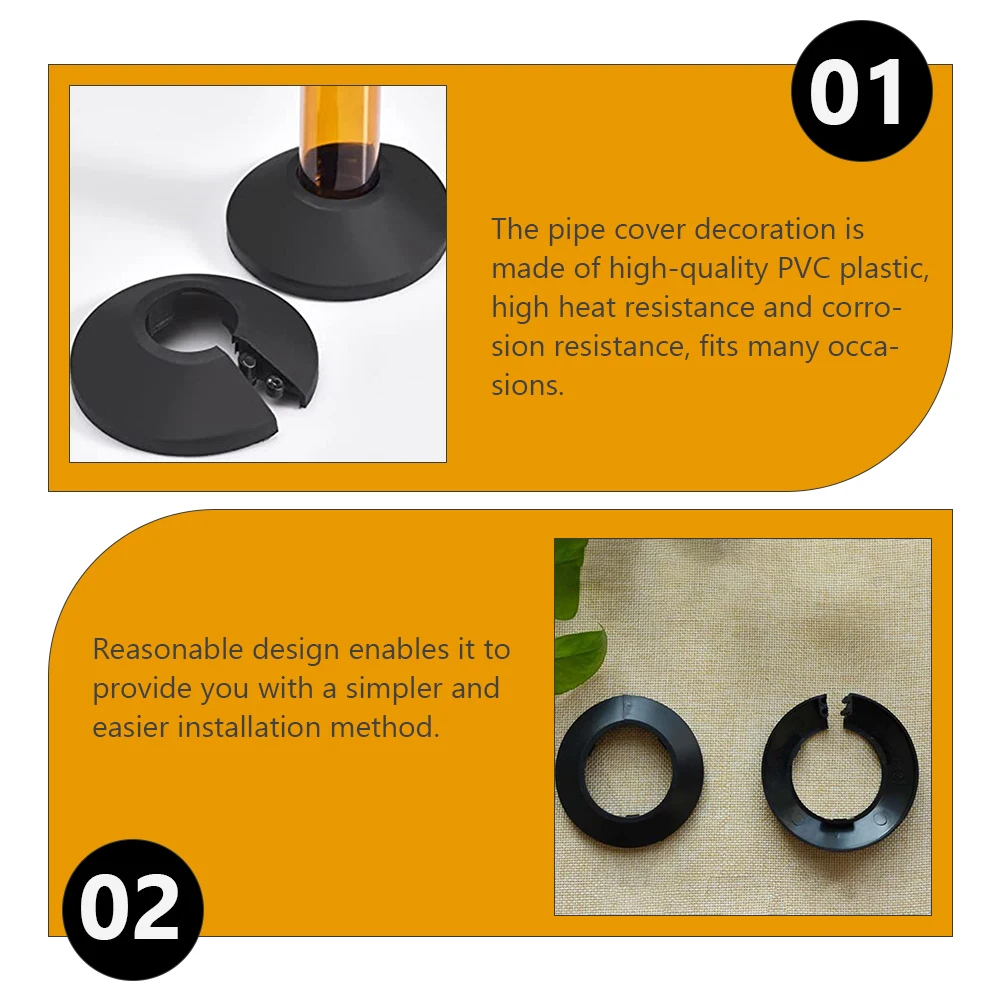 01

The pipe cover decoration is made of high-quality PVC plastic, high heat resistance and corrosion resistance, fits many occasions.

Reasonable design enables it to provide you with a simpler and easier installation method.

02