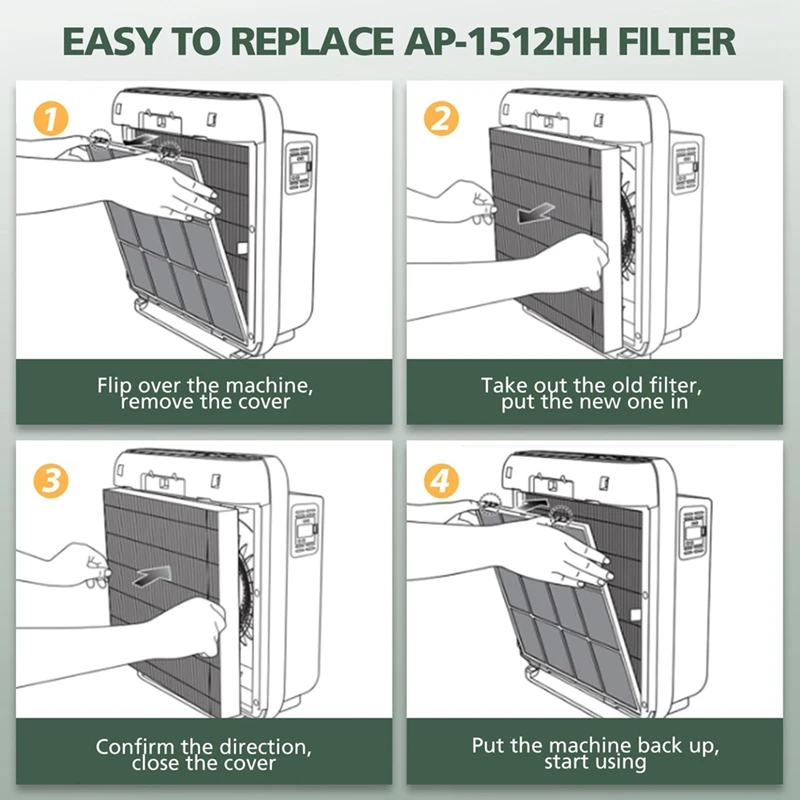 EASY TO REPLACE AP-1512HH FILTER

1

Flip over the machine, remove the cover

2

Take out the old filter, put the new one in

3

Confirm the direction, close the cover

4

Put the machine back up, start using