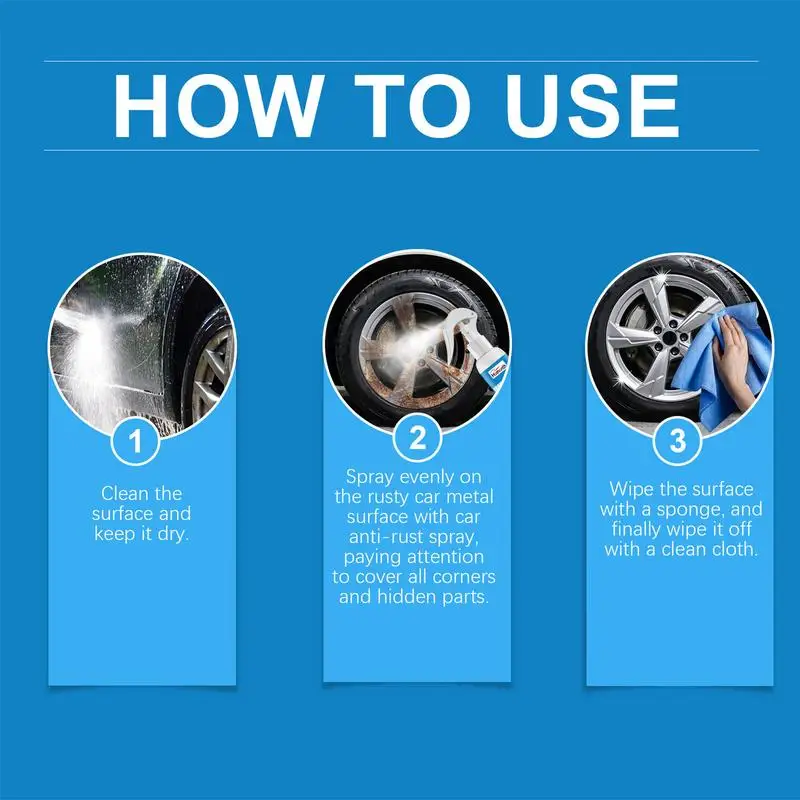 HOW TO USE

1

Clean the surface and keep it dry.

2

Spray evenly on the rusty car metal surface with car anti-rust spray, paying attention to cover all corners and hidden parts.

3

Wipe the surface with a sponge, and finally wipe it off with a clean cloth.