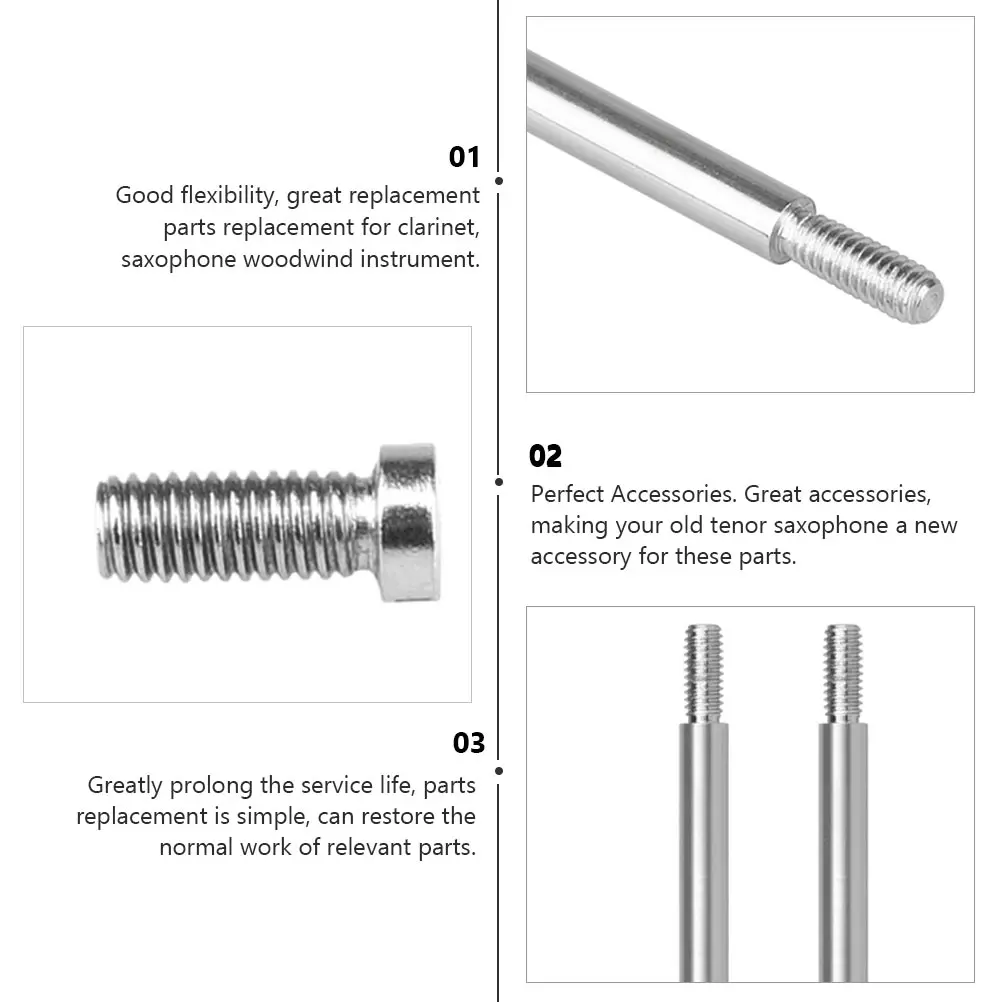 01

Good flexibility, great replacement parts replacement for clarinet, saxophone woodwind instrument.

02

Perfect Accessories. Great accessories, making your old tenor saxophone a new accessory for these parts.

03

Greatly prolong the service life, parts replacement is simple, can restore the normal work of relevant parts.