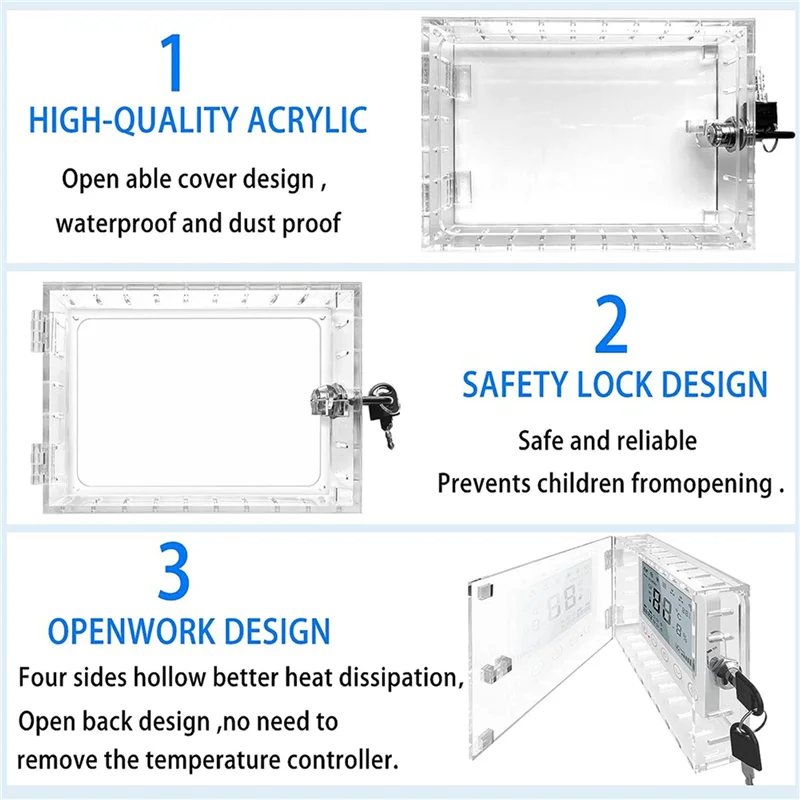 1
HIGH-QUALITY ACRYLIC
Open able cover design , waterproof and dust proof

2
SAFETY LOCK DESIGN
Safe and reliable
Prevents children fromopening .

3
OPENWORK DESIGN
Four sides hollow better heat dissipation,
Open back design ,no need to remove the temperature controller.