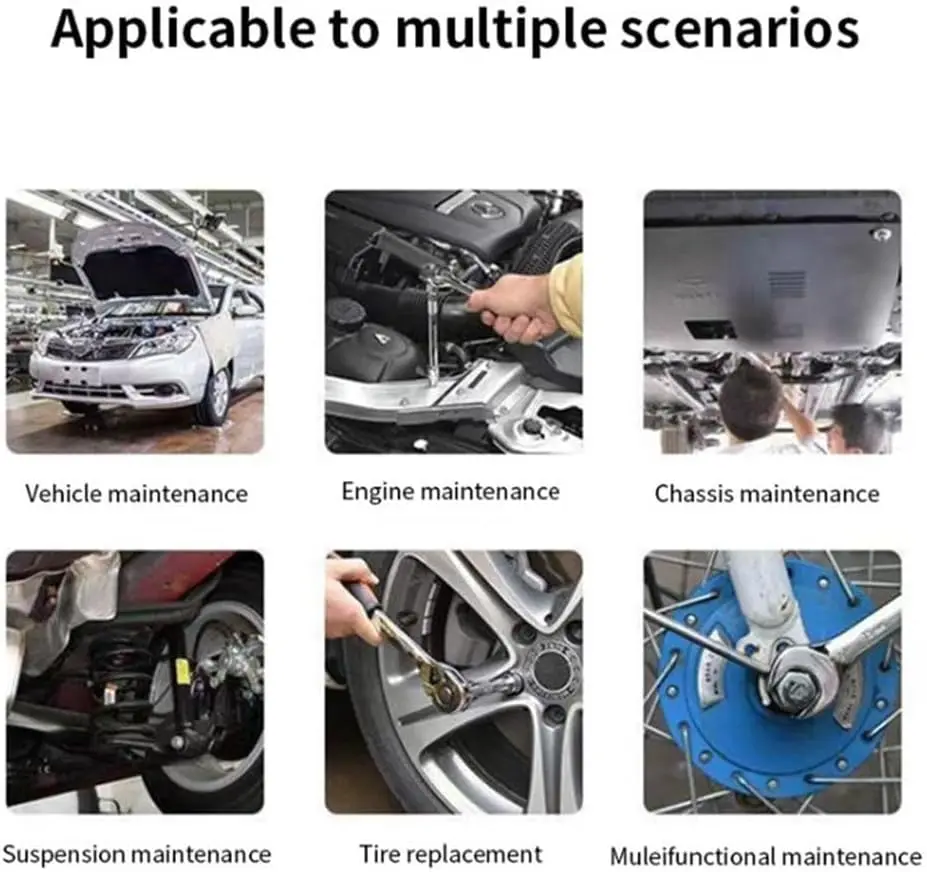 Applicable to multiple scenarios

Vehicle maintenance

Engine maintenance

Chassis maintenance

Suspension maintenance

Tire replacement

Muleifunctional maintenance