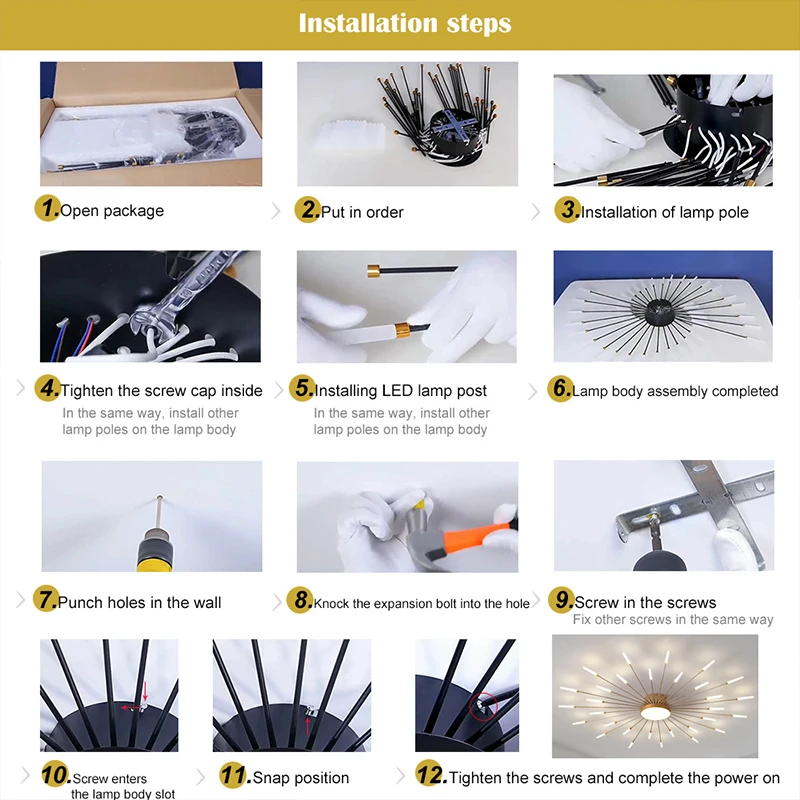 Installation steps

1. Open package

2. Put in order

3. Installation of lamp pole

4. Tighten the screw cap inside
In the same way, install other lamp poles on the lamp body

5. Installing LED lamp post
In the same way, install other lamp poles on the lamp body

6. Lamp body assembly completed

7. Punch holes in the wall

8. Knock the expansion bolt into the hole

9. Screw in the screws
Fix other screws in the same way

10. Screw enters the lamp body slot

11. Snap position

12. Tighten the screws and complete the power on