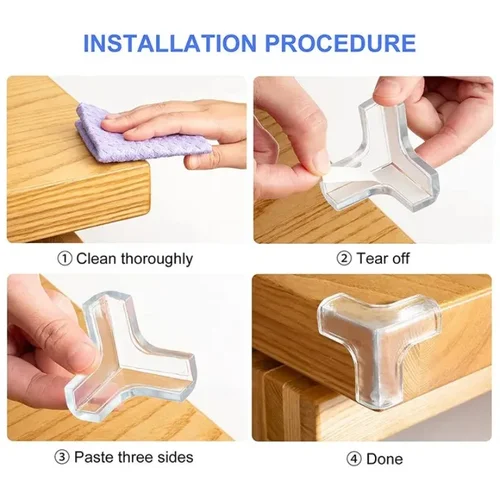 INSTALLATION PROCEDURE

① Clean thoroughly

② Tear off

③ Paste three sides

④ Done