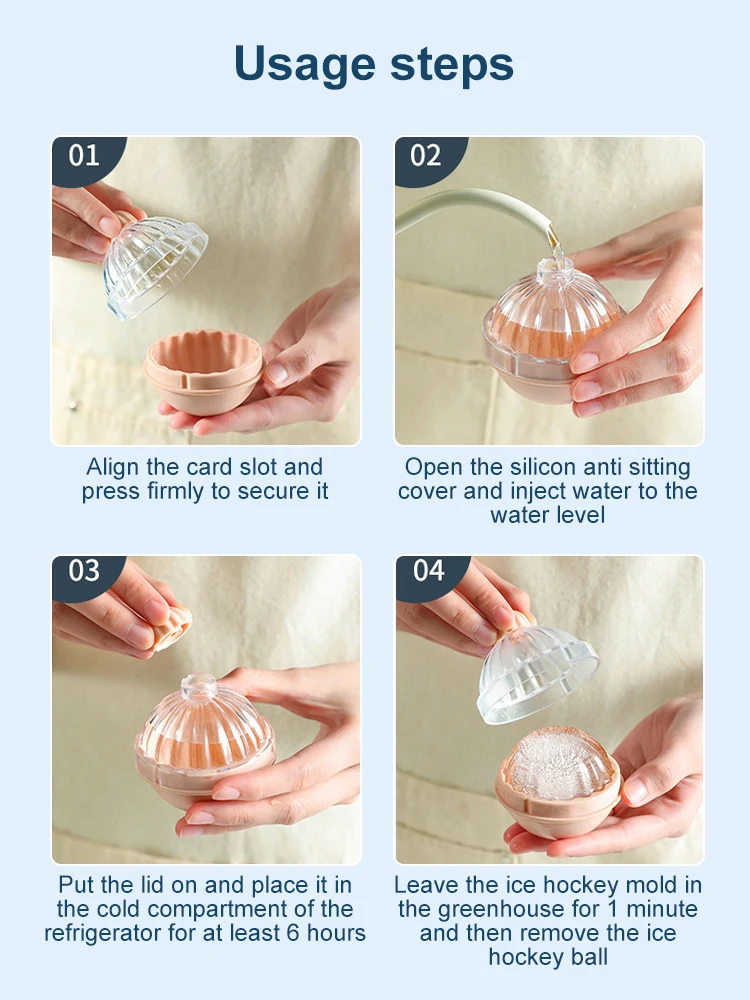 Usage steps

01

Align the card slot and press firmly to secure it

02

Open the silicon anti sitting cover and inject water to the water level

03

Put the lid on and place it in the cold compartment of the refrigerator for at least 6 hours

04

Leave the ice hockey mold in the greenhouse for 1 minute and then remove the ice hockey ball