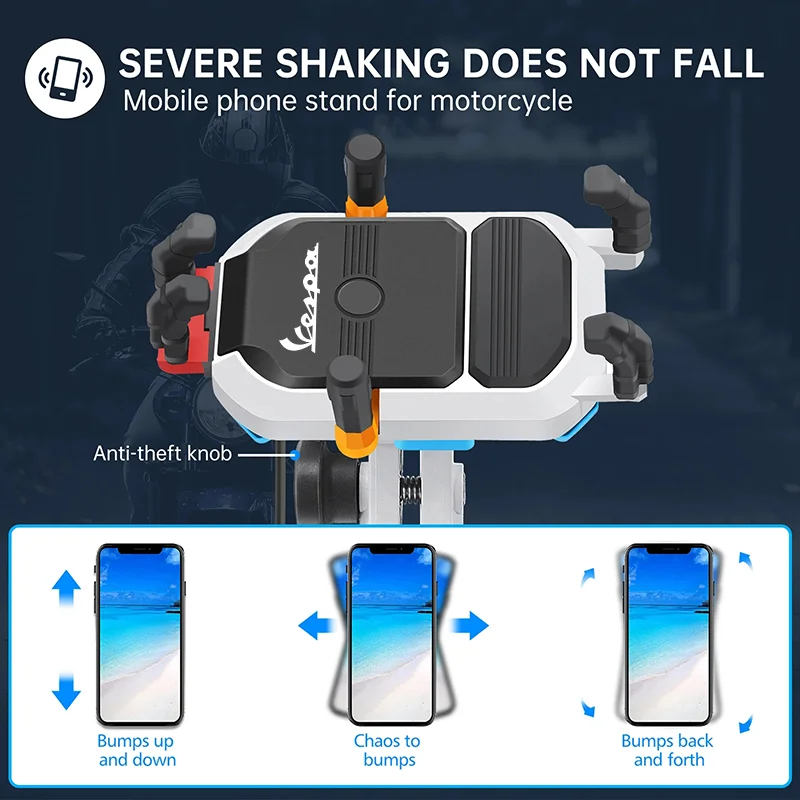 SEVERE SHAKING DOES NOT FALL
Mobile phone stand for motorcycle

Vespa

Anti-theft knob

Bumps up and down

Chaos to bumps

Bumps back and forth