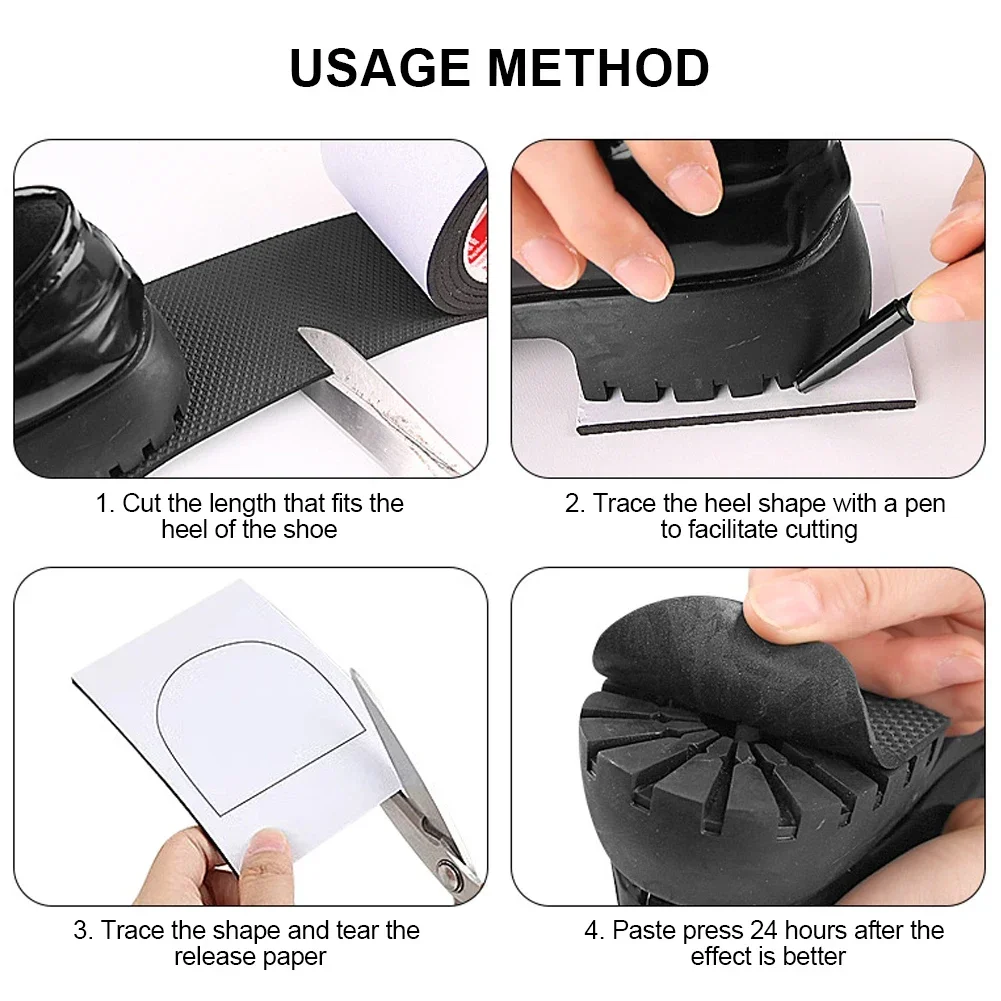 USAGE METHOD

1. Cut the length that fits the heel of the shoe

2. Trace the heel shape with a pen to facilitate cutting

3. Trace the shape and tear the release paper

4. Paste press 24 hours after the effect is better