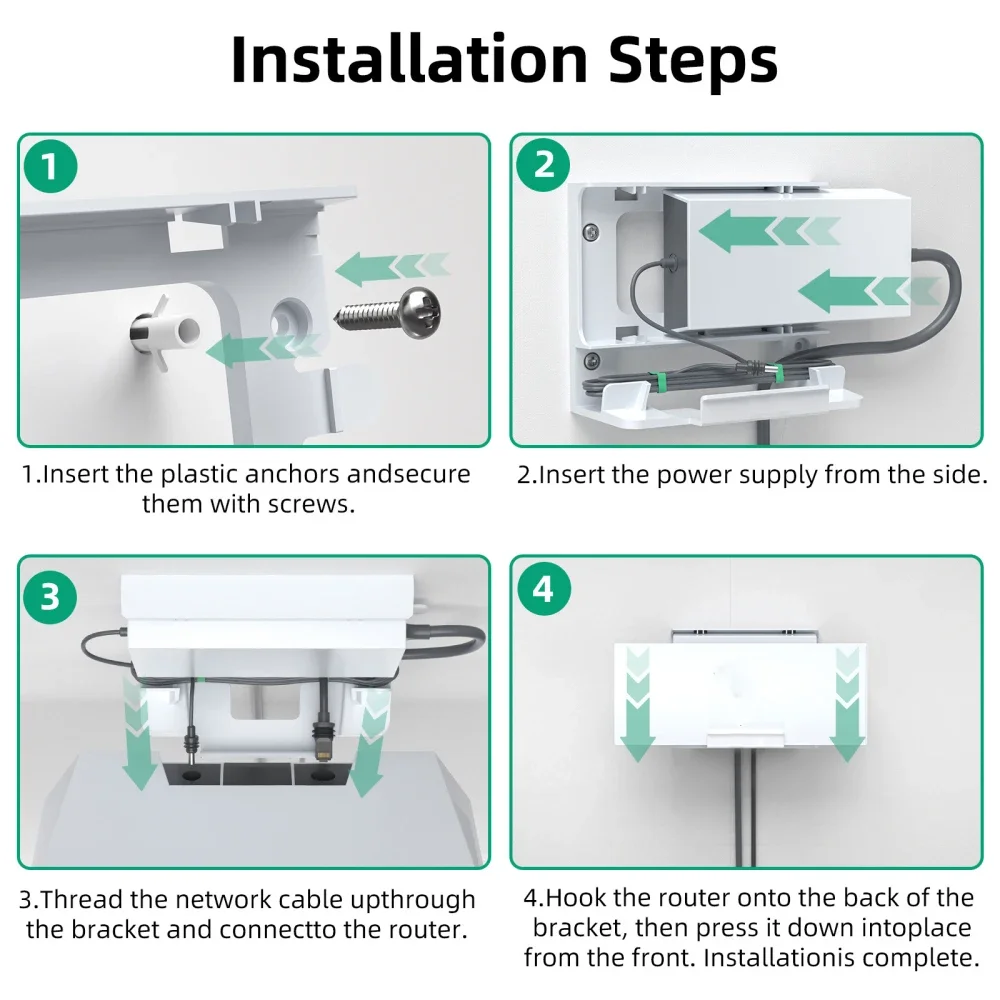 Installation Steps

1

1.Insert the plastic anchors andsecure them with screws.

2

2.Insert the power supply from the side.

3

3.Thread the network cable upthrough the bracket and connectto the router.

4

4.Hook the router onto the back of the bracket, then press it down intoplace from the front. Installationis complete.