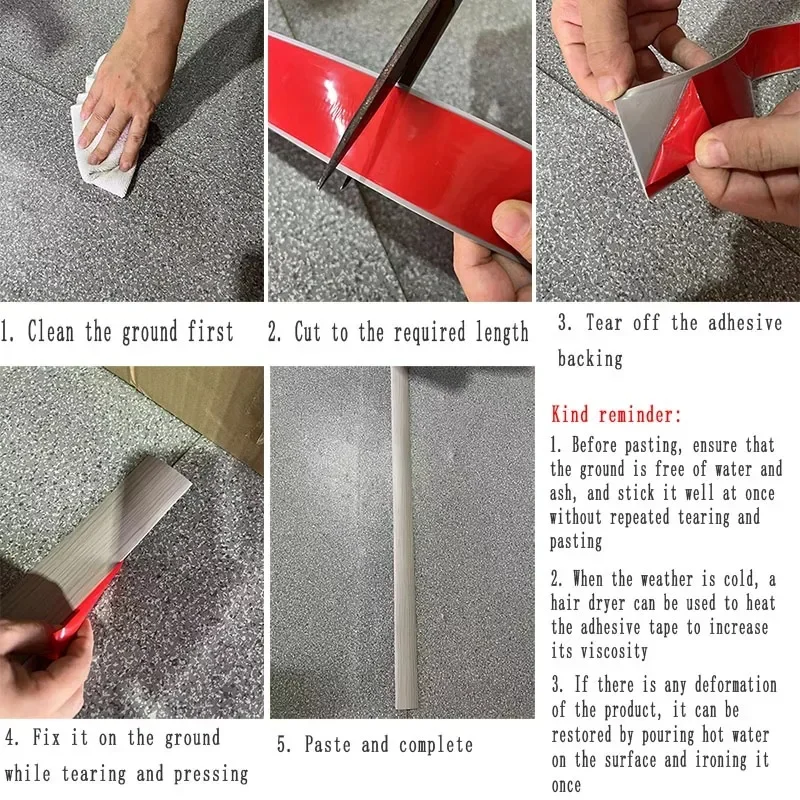 1. Clean the ground first

2. Cut to the required length

3. Tear off the adhesive backing

4. Fix it on the ground while tearing and pressing

5. Paste and complete

Kind reminder:

1. Before pasting, ensure that the ground is free of water and ash, and stick it well at once without repeated tearing and pasting

2. When the weather is cold, a hair dryer can be used to heat the adhesive tape to increase its viscosity

3. If there is any deformation of the product, it can be restored by pouring hot water on the surface and ironing it once