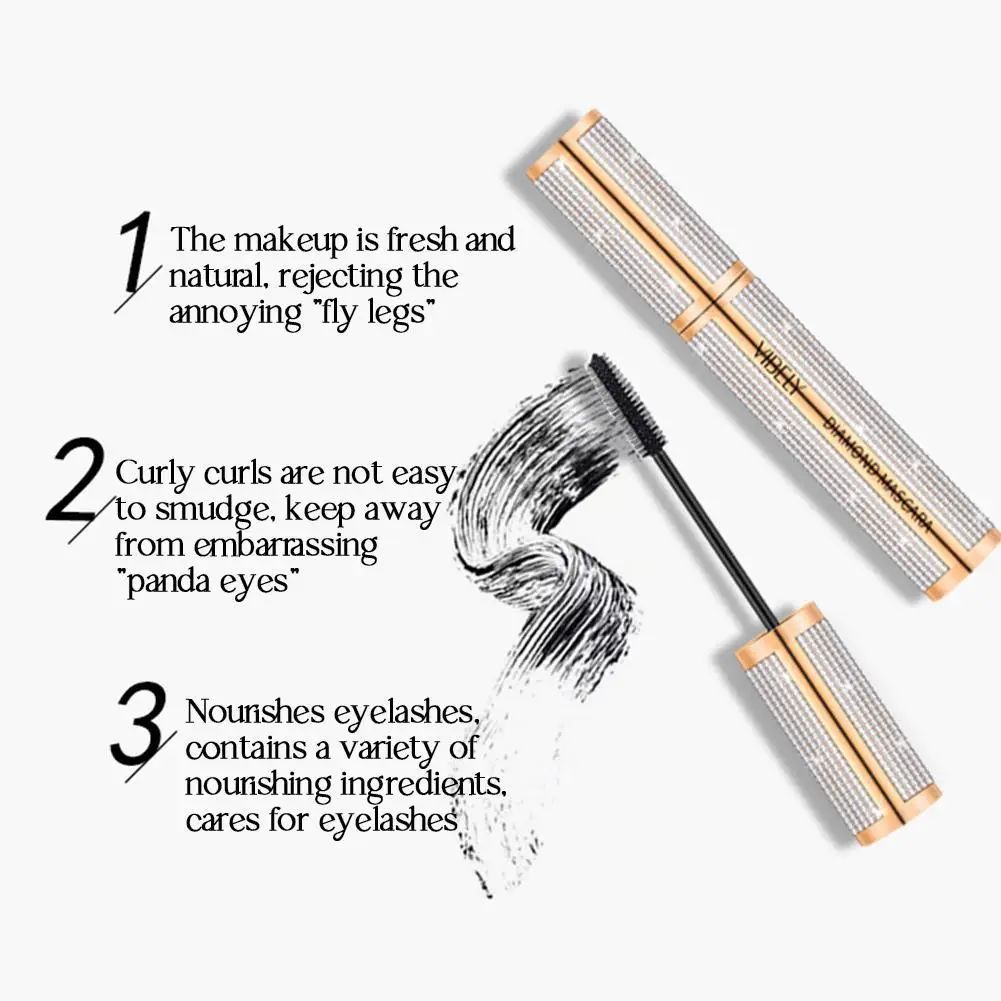 1 The makeup is fresh and natural, rejecting the annoying "fly legs"

2 Curly curls are not easy to smudge, keep away from embarrassing "panda eyes"

3 Nourishes eyelashes, contains a variety of nourishing ingredients, cares for eyelashes

VIBELY

DIAMOND MASCARA