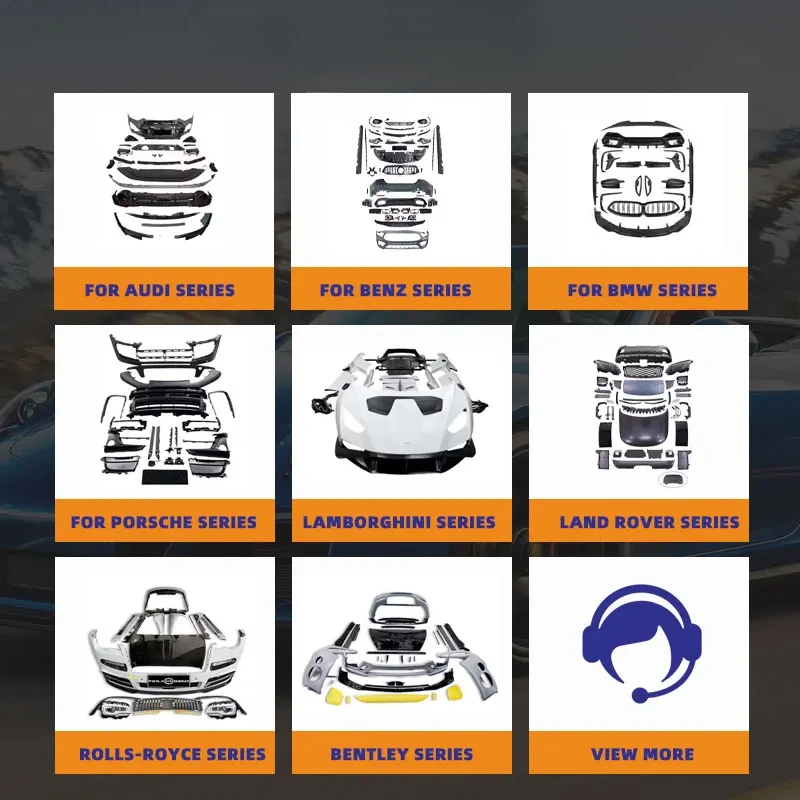 FOR AUDI SERIES

FOR BENZ SERIES

FOR BMW SERIES

FOR PORSCHE SERIES

LAMBORGHINI SERIES

LAND ROVER SERIES

ROLLS-ROYCE SERIES

BENTLEY SERIES

VIEW MORE