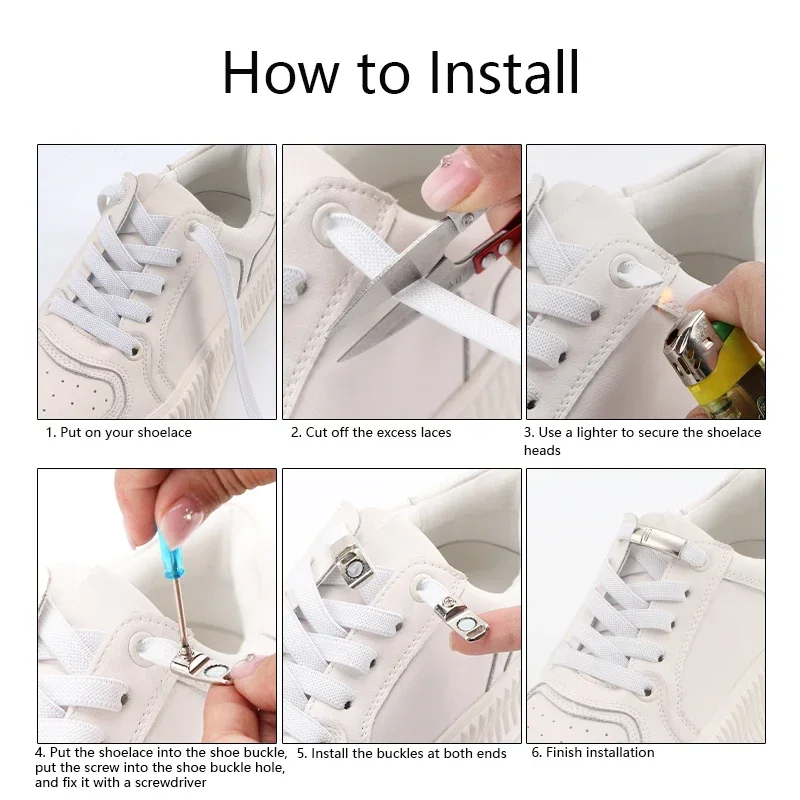 How to Install

1. Put on your shoelace

2. Cut off the excess laces

3. Use a lighter to secure the shoelace heads

4. Put the shoelace into the shoe buckle, put the screw into the shoe buckle hole, and fix it with a screwdriver

5. Install the buckles at both ends

6. Finish installation