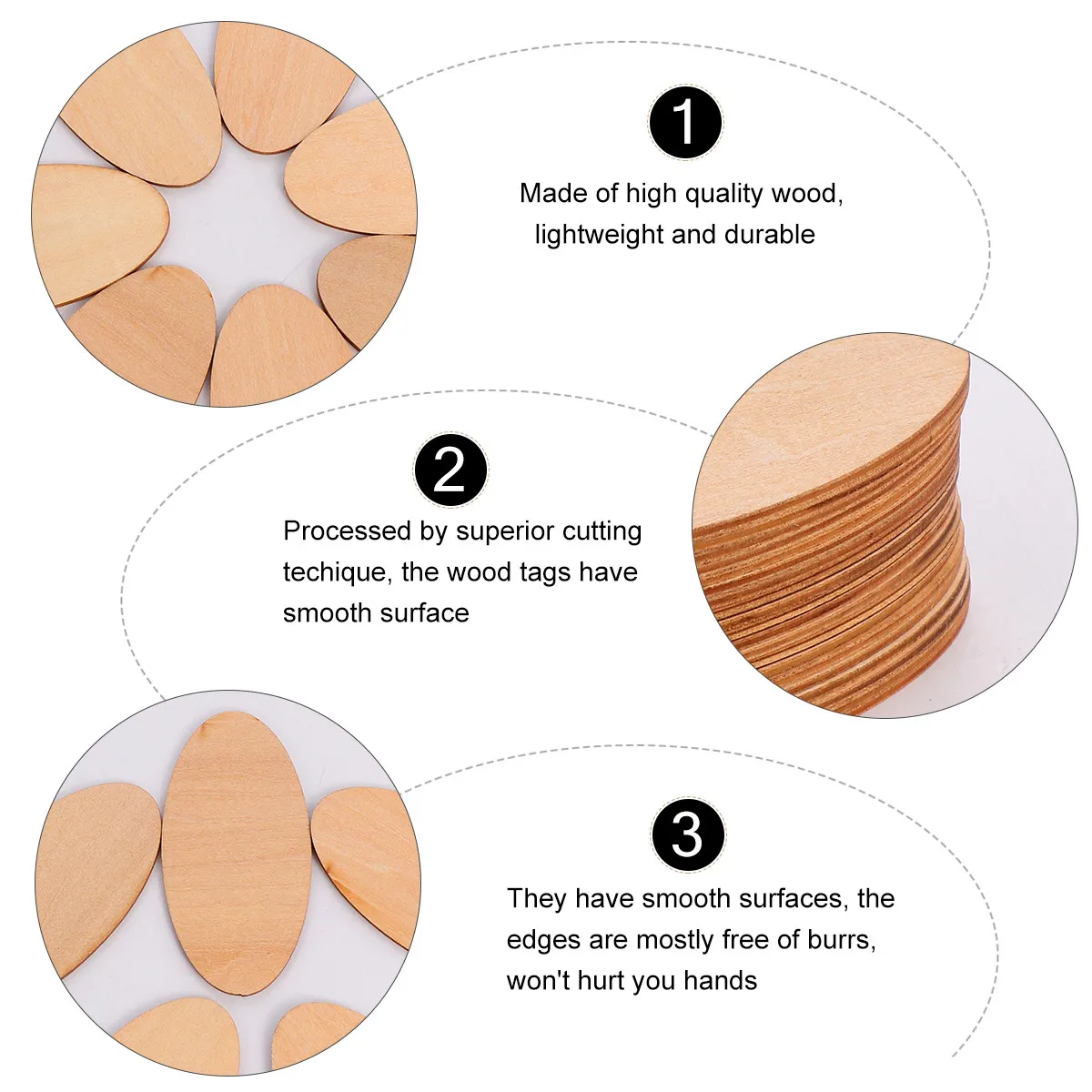 1

Made of high quality wood, lightweight and durable

2

Processed by superior cutting techique, the wood tags have smooth surface

3

They have smooth surfaces, the edges are mostly free of burrs, won't hurt you hands