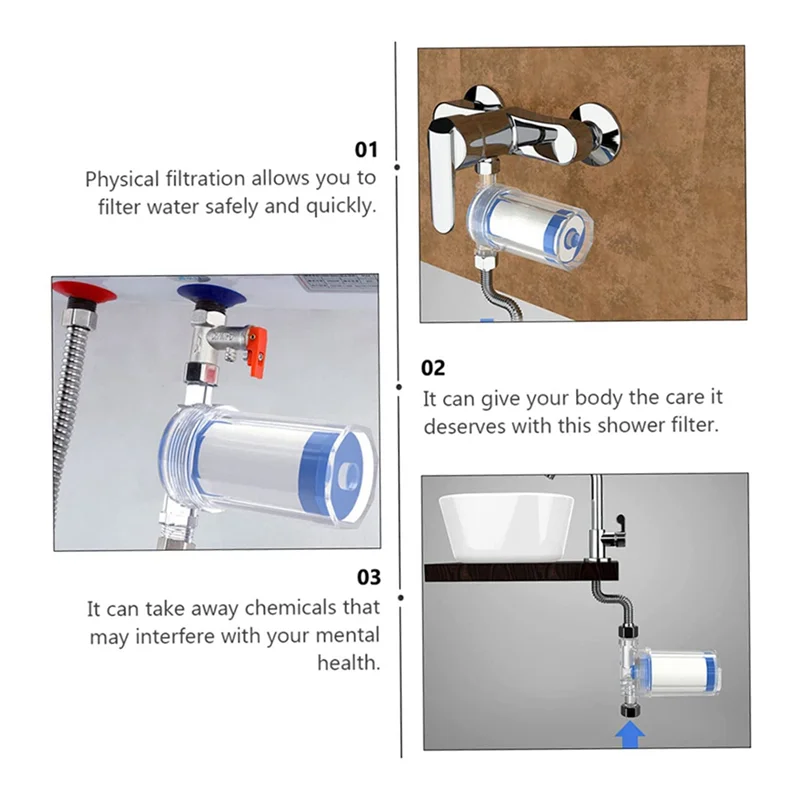 01
Physical filtration allows you to filter water safely and quickly.

02
It can give your body the care it deserves with this shower filter.

03
It can take away chemicals that may interfere with your mental health.