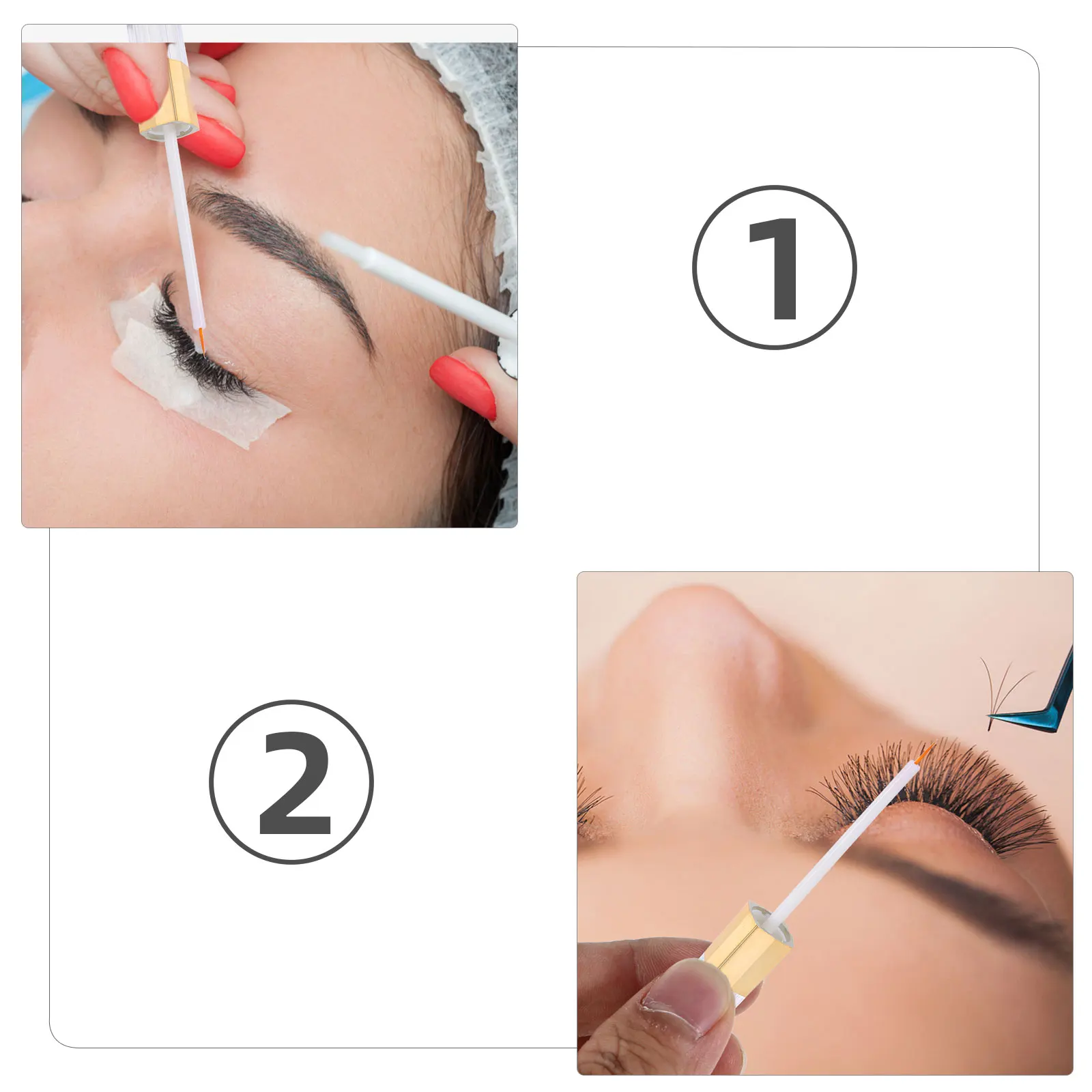 ①

②