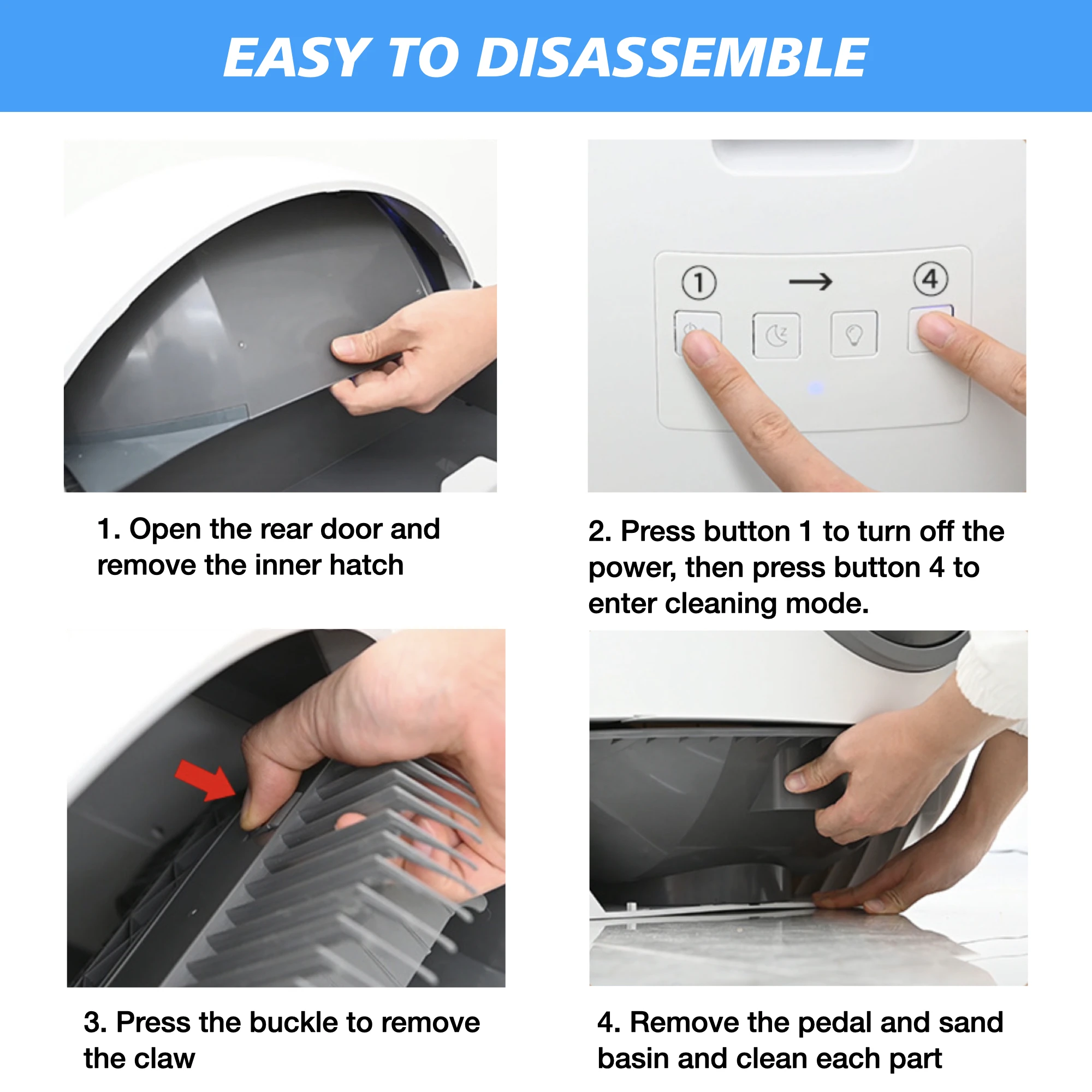 EASY TO DISASSEMBLE

①  →  ④

1. Open the rear door and remove the inner hatch

2. Press button 1 to turn off the power, then press button 4 to enter cleaning mode.

3. Press the buckle to remove the claw

4. Remove the pedal and sand basin and clean each part