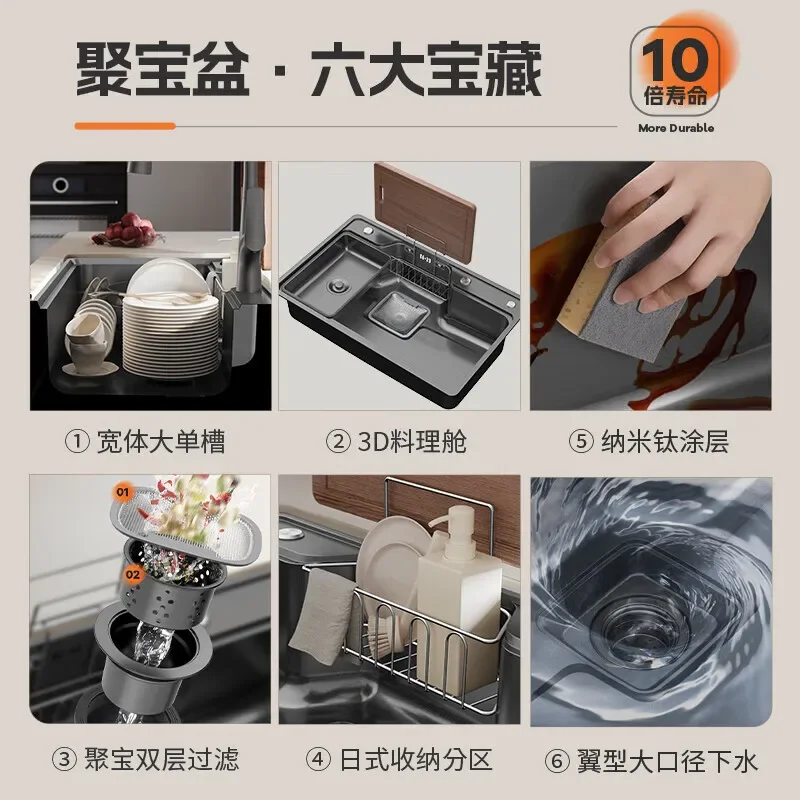 聚宝盆 · 六大宝藏

10
倍寿命
More Durable

① 宽体大单槽

② 3D料理舱

⑤ 纳米钛涂层

01
02

③ 聚宝双层过滤

④ 日式收纳分区

⑥ 翼型大口径下水