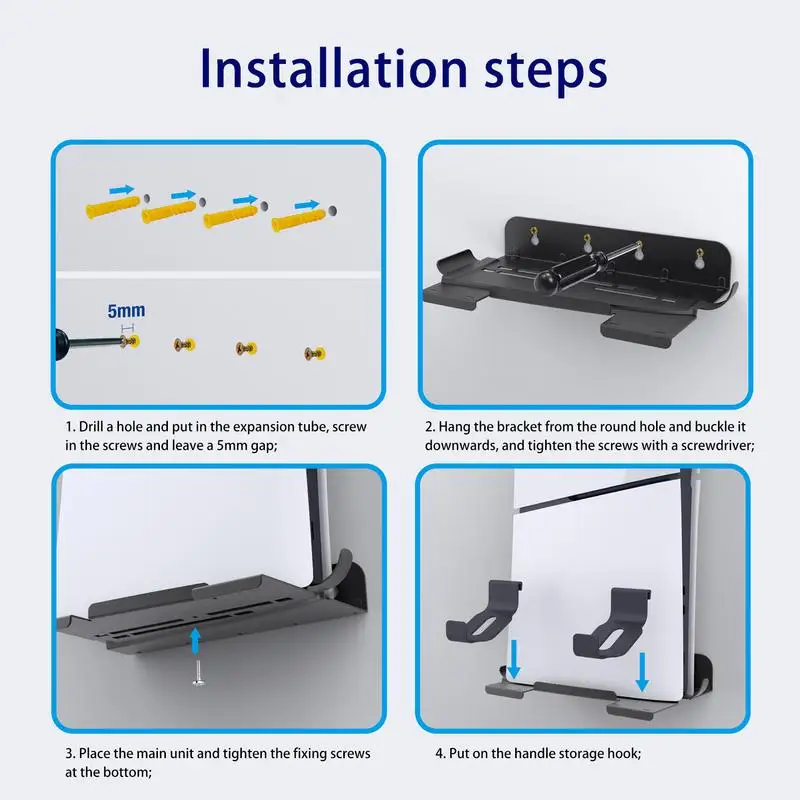 Installation steps

5mm

1. Drill a hole and put in the expansion tube, screw in the screws and leave a 5mm gap;

2. Hang the bracket from the round hole and buckle it downwards, and tighten the screws with a screwdriver;

3. Place the main unit and tighten the fixing screws at the bottom;

4. Put on the handle storage hook;