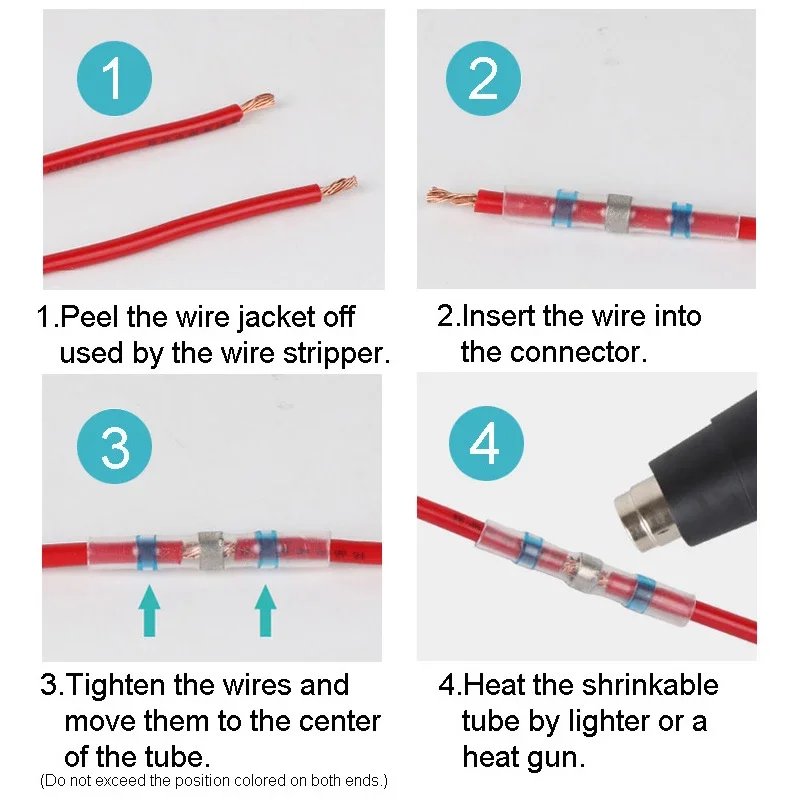 1

1.Peel the wire jacket off used by the wire stripper.

2

2.Insert the wire into the connector.

3

3.Tighten the wires and move them to the center of the tube.
(Do not exceed the position colored on both ends.)

4

4.Heat the shrinkable tube by lighter or a heat gun.