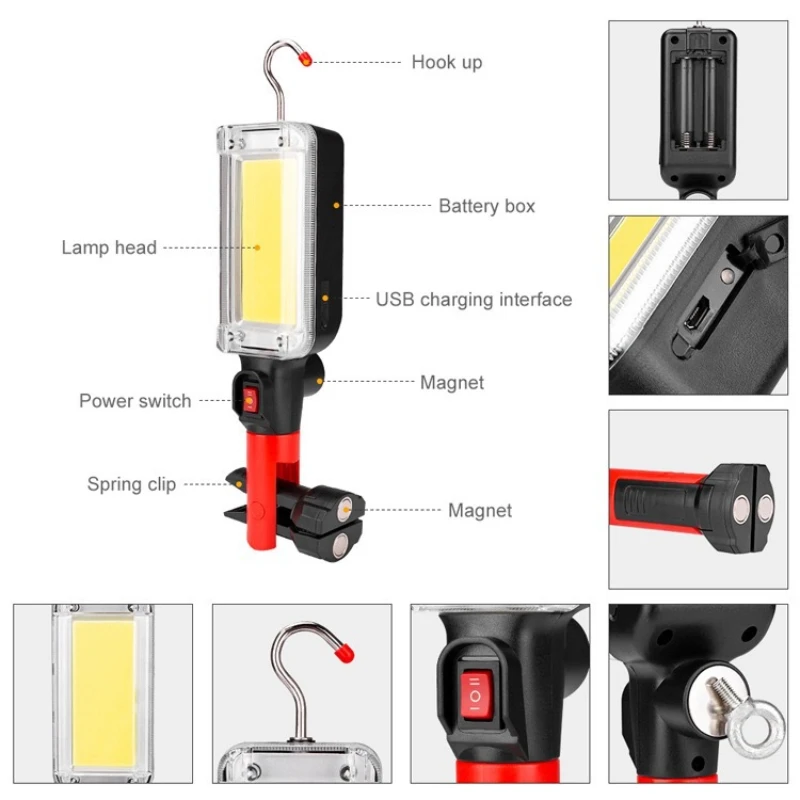 Hook up

Battery box

Lamp head

USB charging interface

Magnet

Power switch

Spring clip

Magnet