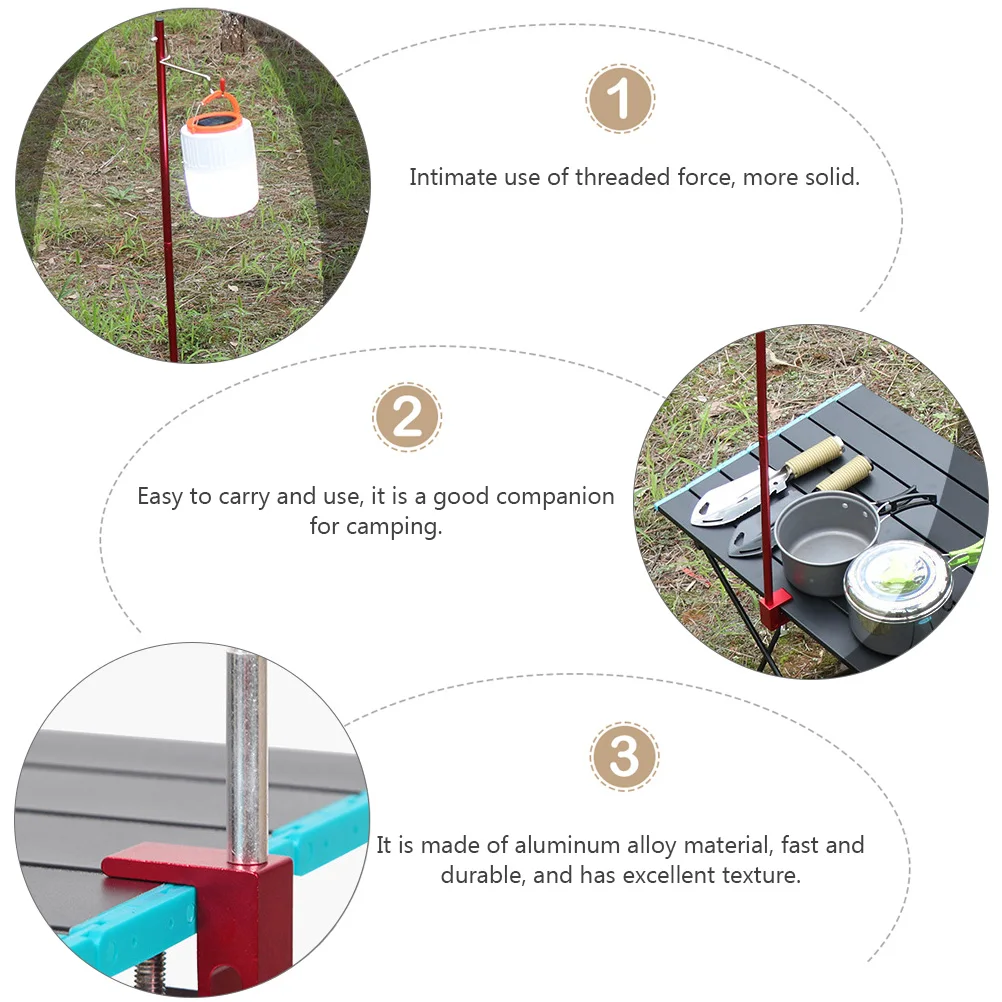 1

Intimate use of threaded force, more solid.

2

Easy to carry and use, it is a good companion for camping.

3

It is made of aluminum alloy material, fast and durable, and has excellent texture.